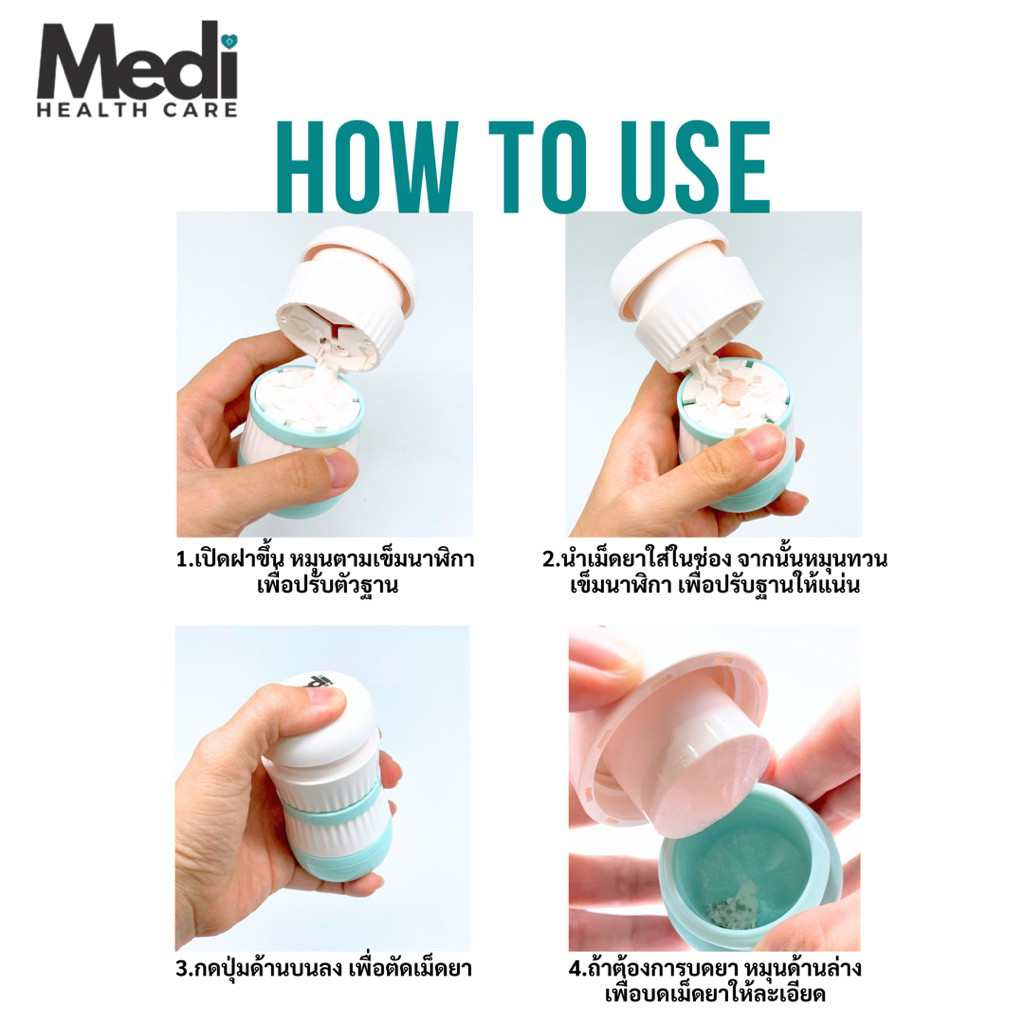 Medi
HEALTH CARE

HOW TO USE

1.เปิดฝาขึ้น หมุนตามเข็มนาฬิกา เพื่อปรับตัวฐาน

2.นำเม็ดยาใส่ในช่อง จากนั้นหมุนทวนเข็มนาฬิกา เพื่อปรับฐานให้แน่น

3.กดปุ่มด้านบนลง เพื่อตัดเม็ดยา

4.ถ้าต้องการบดยา หมุนด้านล่าง เพื่อบดเม็ดยาให้ละเอียด