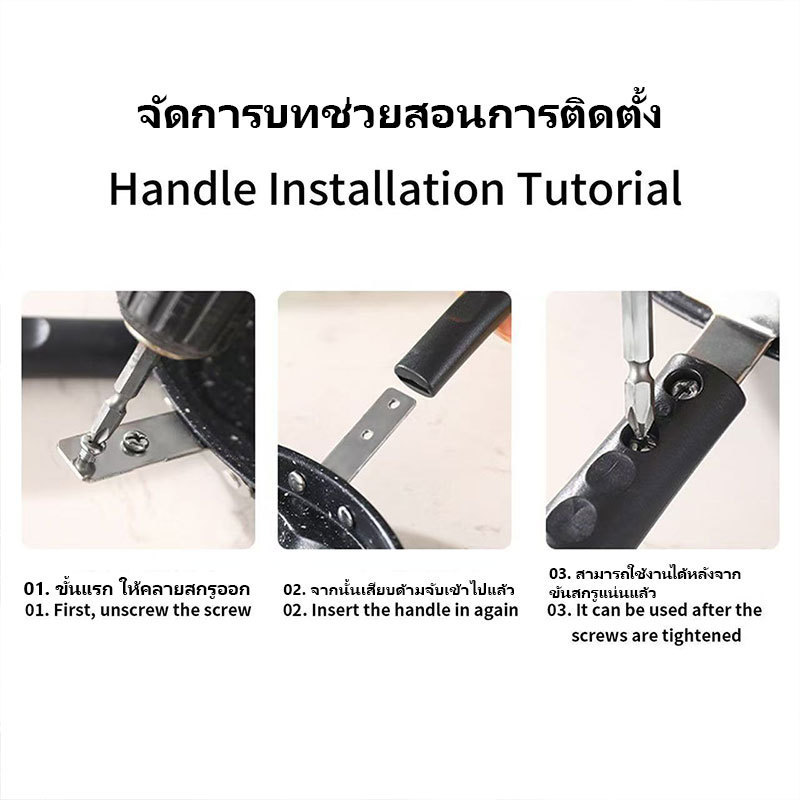 จัดการบทช่วยสอนการติดตั้ง

Handle Installation Tutorial

01. ขั้นแรก ให้คลายสกรูออก
01. First, unscrew the screw

02. จากนั้นเสียบด้ามจับเข้าไปแล้ว
02. Insert the handle in again

03. สามารถใช้งานได้หลังจากขันสกรูแน่นแล้ว
03. It can be used after the screws are tightened