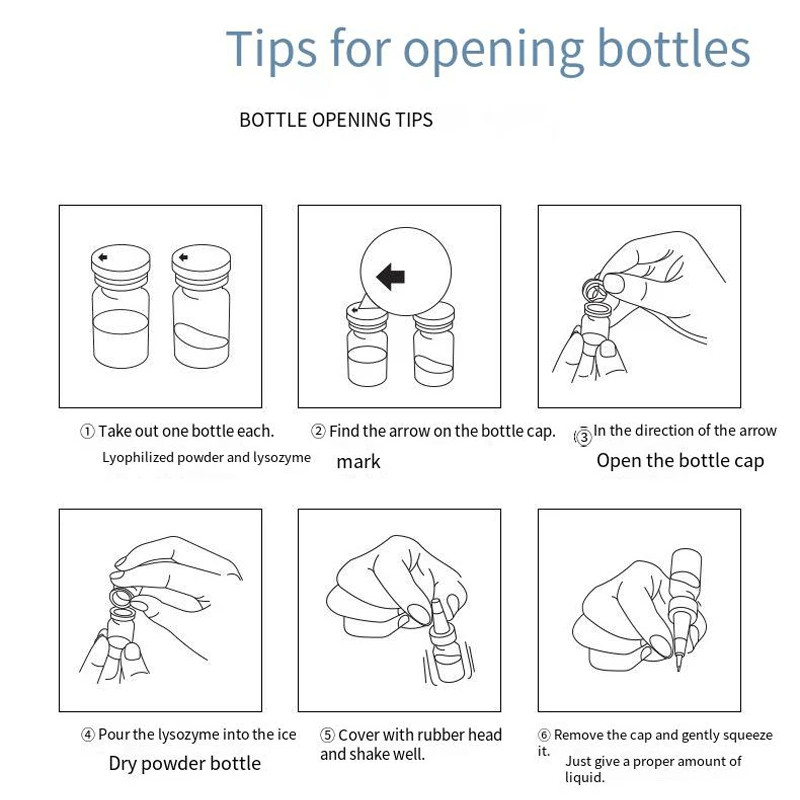 Tips for opening bottles

BOTTLE OPENING TIPS

① Take out one bottle each.
Lyophilized powder and lysozyme

② Find the arrow on the bottle cap.
mark

③ In the direction of the arrow
Open the bottle cap

④ Pour the lysozyme into the ice
Dry powder bottle

⑤ Cover with rubber head and shake well.

⑥ Remove the cap and gently squeeze it.
Just give a proper amount of liquid.