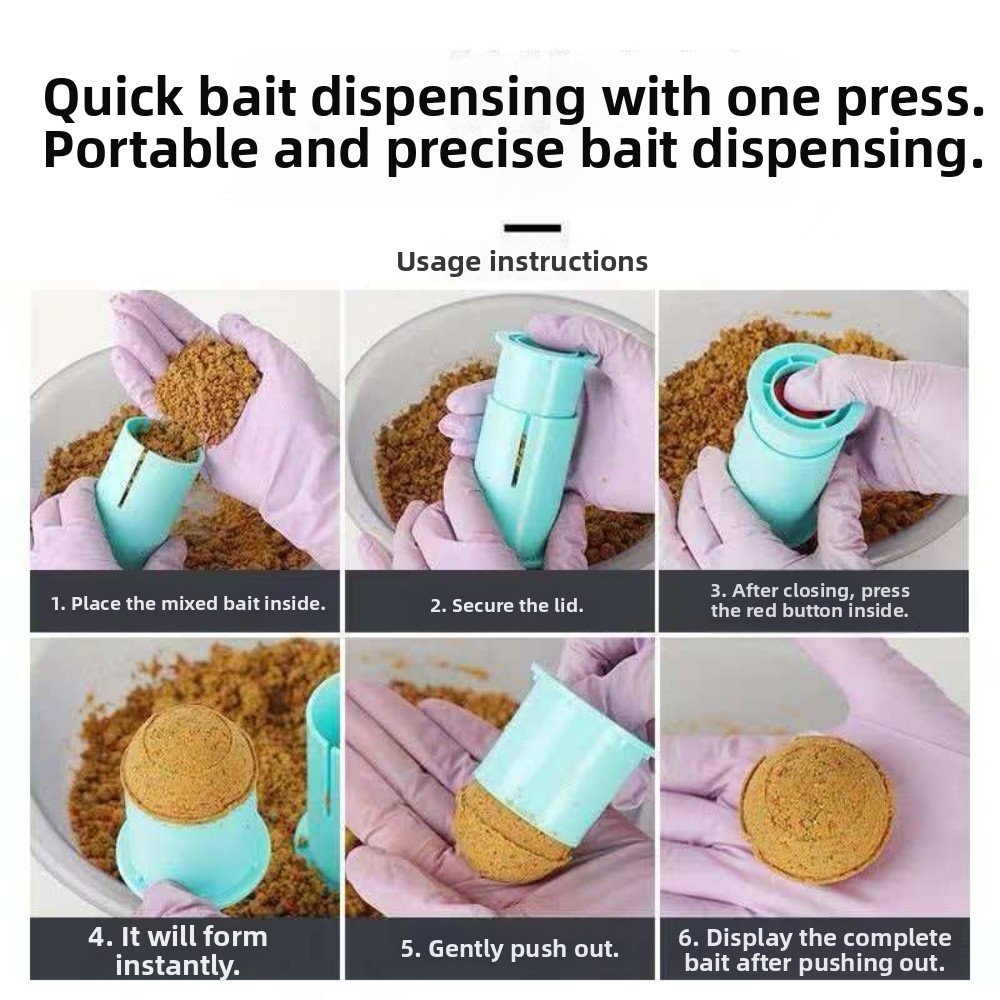 Quick bait dispensing with one press.
Portable and precise bait dispensing.

Usage instructions

1. Place the mixed bait inside.

2. Secure the lid.

3. After closing, press the red button inside.

4. It will form instantly.

5. Gently push out.

6. Display the complete bait after pushing out.