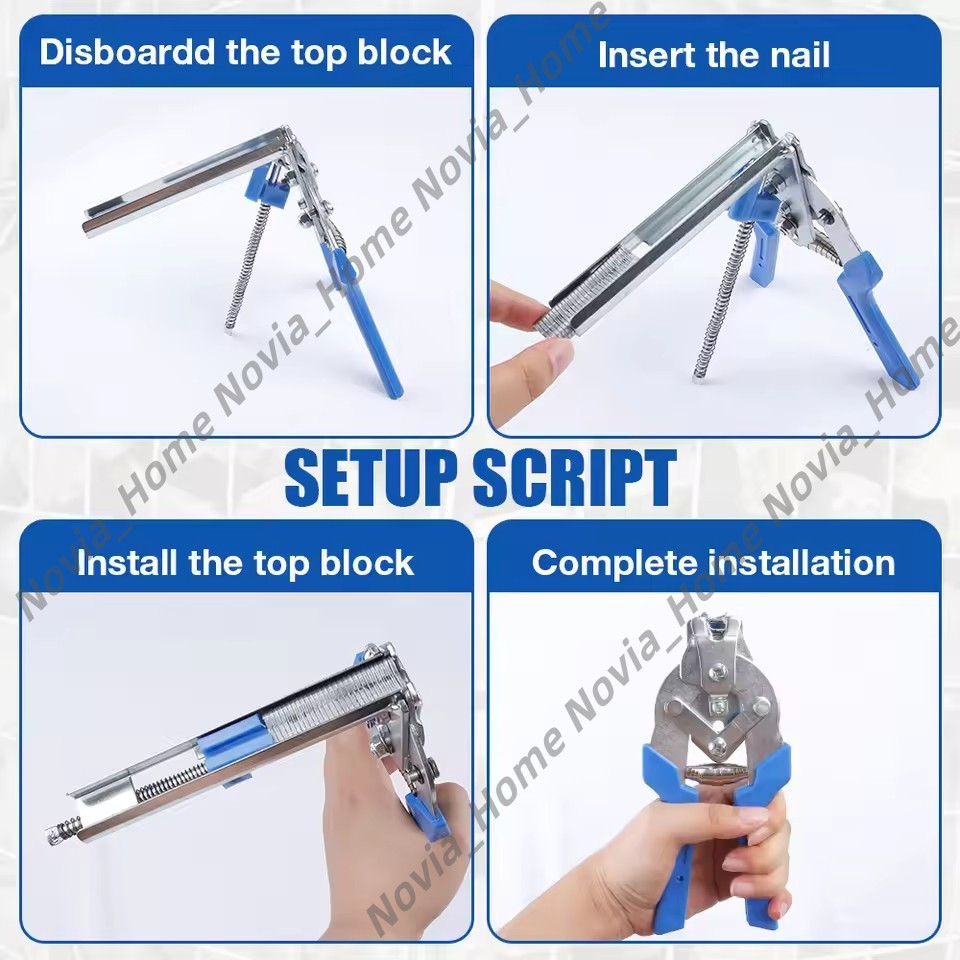 Disboardd the top block

Insert the nail

SETUP SCRIPT

Install the top block

Complete installation

Novia_Home Novia_Home Novia_Home

Novia_Home Novia_Home Novia_Home