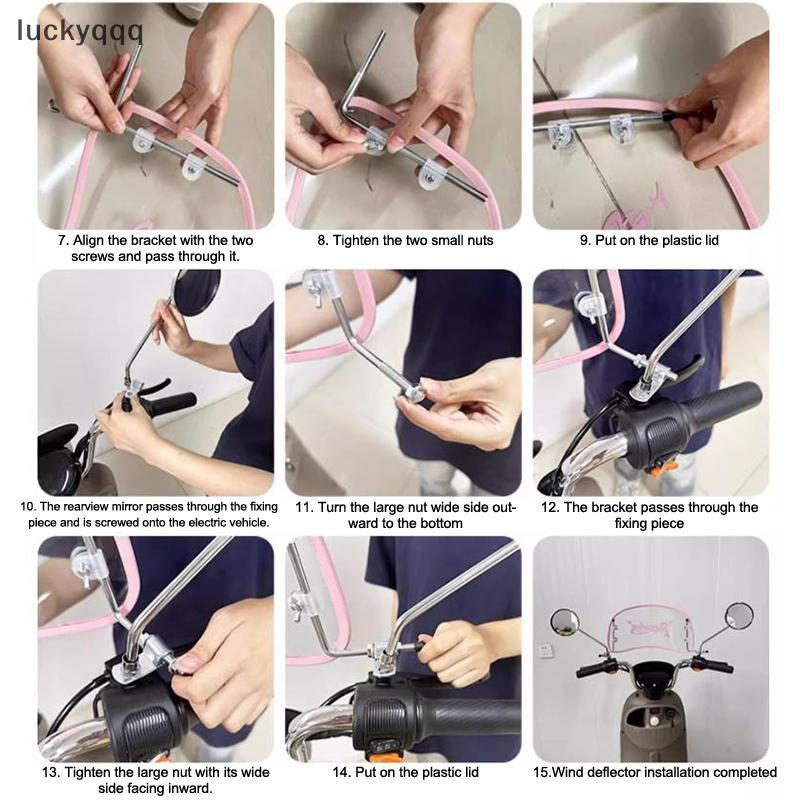 luckyqqq

7. Align the bracket with the two screws and pass through it.

8. Tighten the two small nuts

9. Put on the plastic lid

10. The rearview mirror passes through the fixing piece and is screwed onto the electric vehicle.

11. Turn the large nut wide side outward to the bottom

12. The bracket passes through the fixing piece

13. Tighten the large nut with its wide side facing inward.

14. Put on the plastic lid

15.Wind deflector installation completed