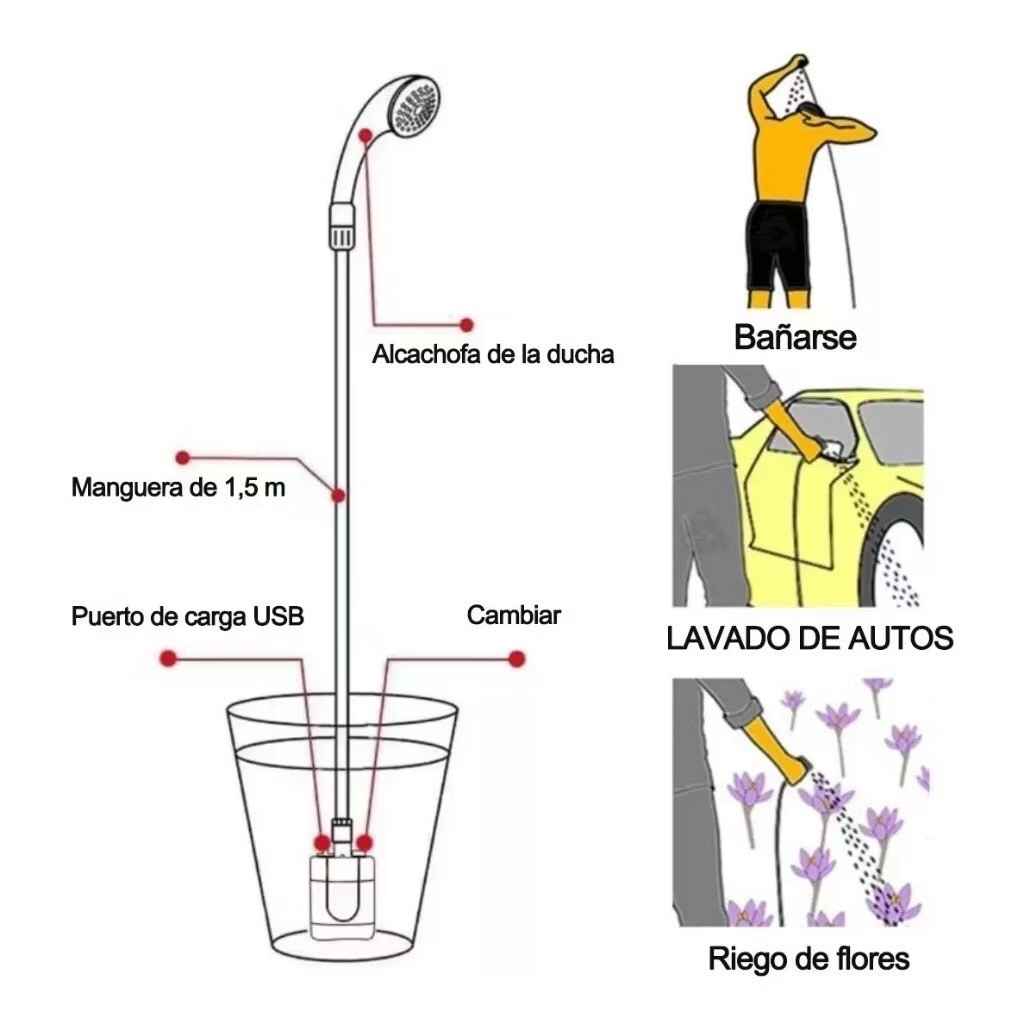 Alcachofa de la ducha

Manguera de 1,5 m

Puerto de carga USB

Cambiar

Bañarse

LAVADO DE AUTOS

Riego de flores