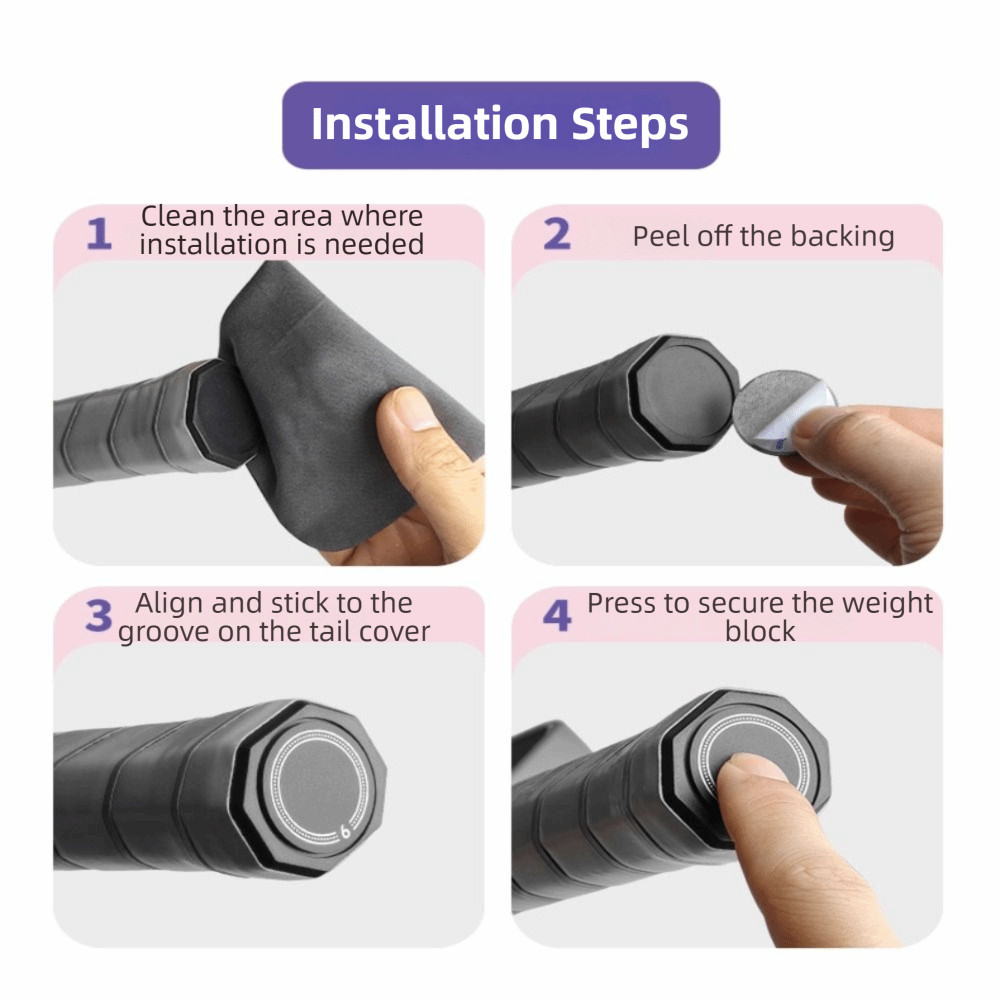 Installation Steps

1 Clean the area where installation is needed

2 Peel off the backing

3 Align and stick to the groove on the tail cover

6

4 Press to secure the weight block