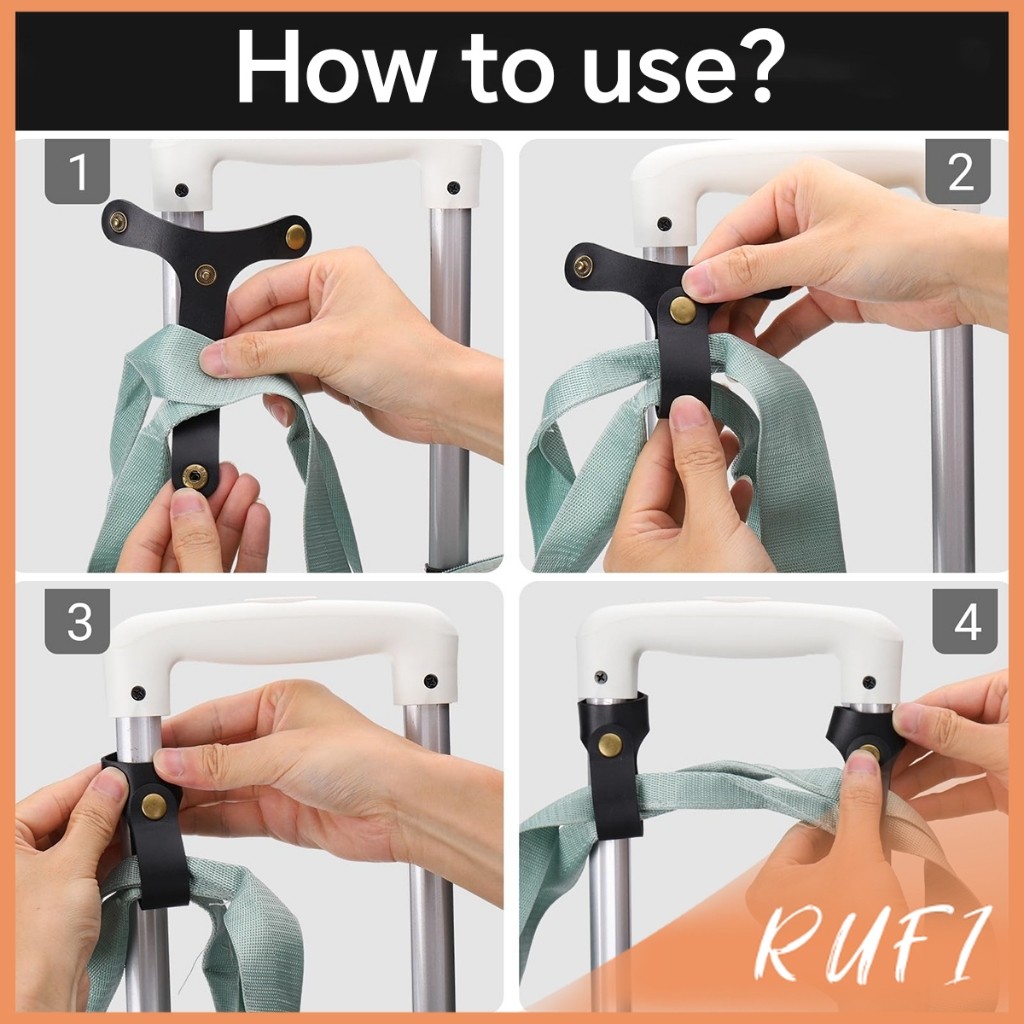 How to use?

1

2

3

4

RUFI