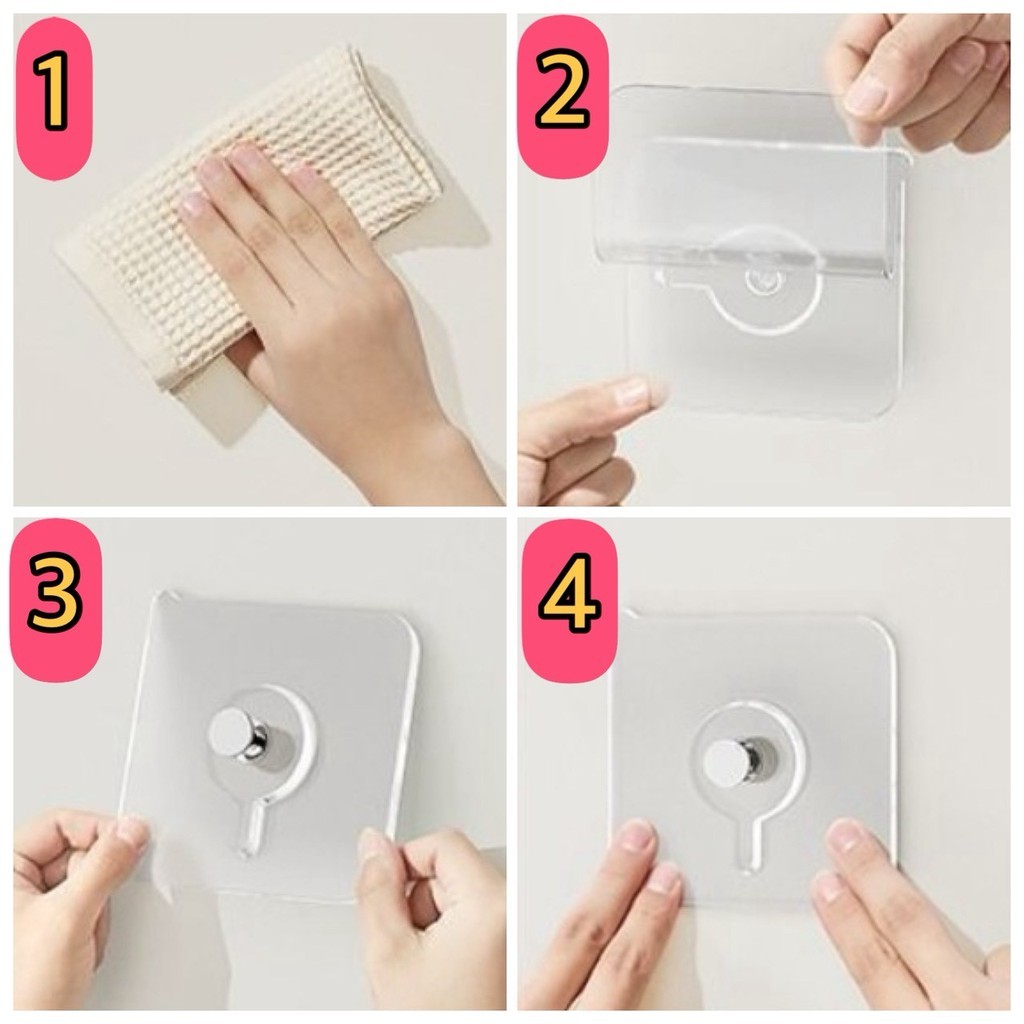 1

2

3

4