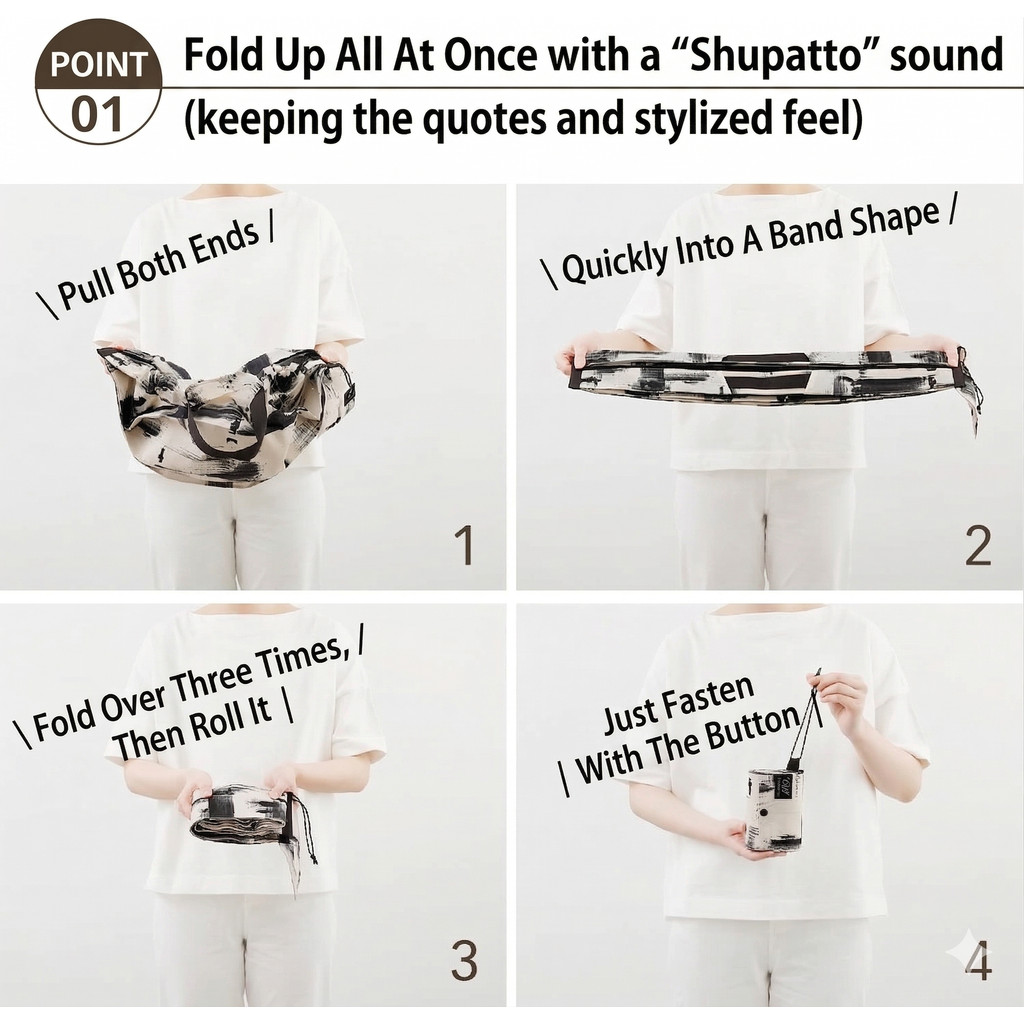 POINT 01

Fold Up All At Once with a “Shupatto” sound (keeping the quotes and stylized feel)

\ Pull Both Ends /

1

\ Quickly Into A Band Shape /

2

\ Fold Over Three Times, / Then Roll It |

3

Just Fasten | With The Button |

4