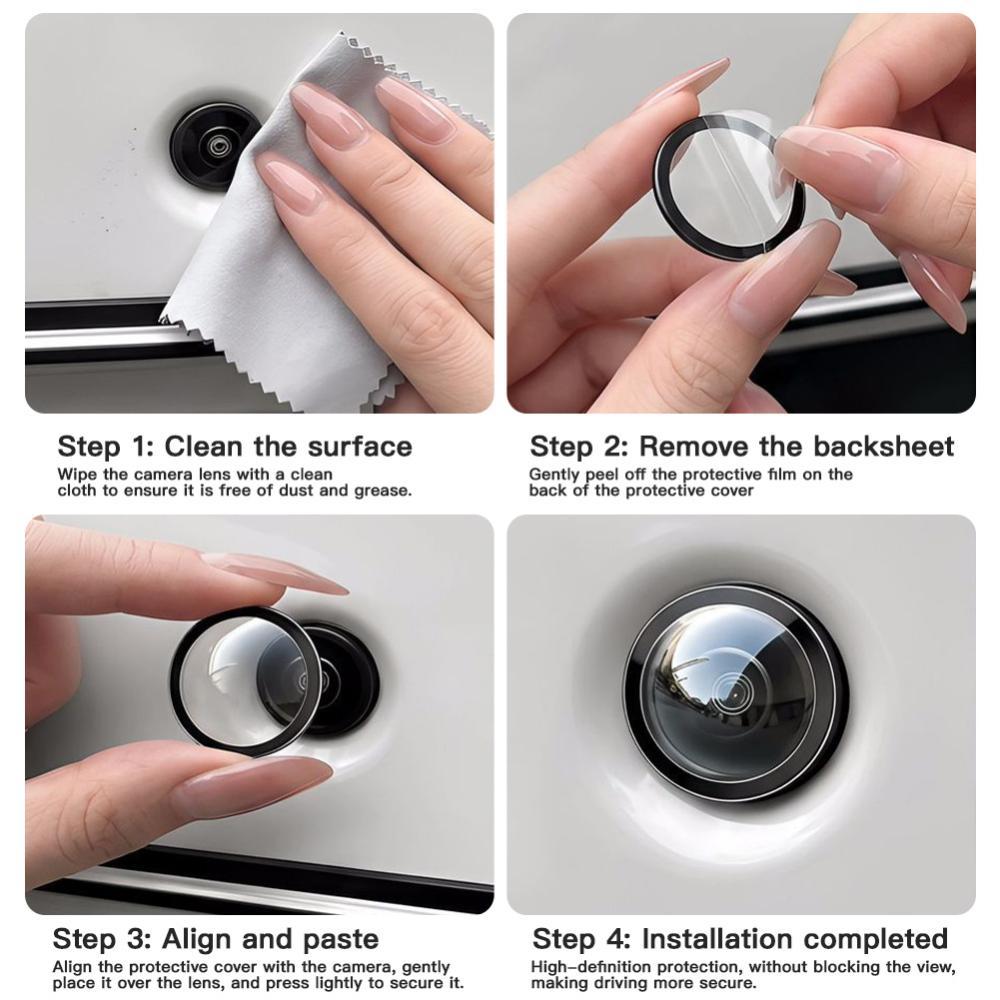 Step 1: Clean the surface
Wipe the camera lens with a clean cloth to ensure it is free of dust and grease.

Step 2: Remove the backsheet
Gently peel off the protective film on the back of the protective cover

Step 3: Align and paste
Align the protective cover with the camera, gently place it over the lens, and press lightly to secure it.

Step 4: Installation completed
High-definition protection, without blocking the view, making driving more secure.