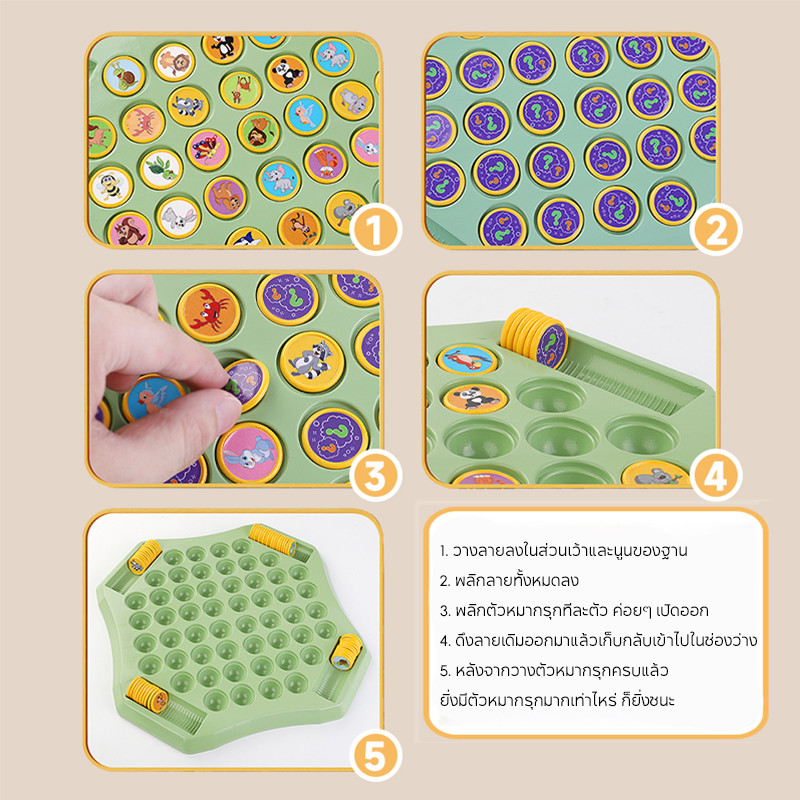 1

2

3

4

5

1. วางลายลงในส่วนเว้าและนูนของฐาน

2. พลิกลายทั้งหมดลง

3. พลิกตัวหมากรุกทีละตัว ค่อยๆ เปิดออก

4. ดึงลายเดิมออกมาแล้วเก็บกลับเข้าไปในช่องว่าง

5. หลังจากวางตัวหมากรุกครบแล้ว ยิ่งมีตัวหมากรุกมากเท่าไหร่ ก็ยิ่งชนะ