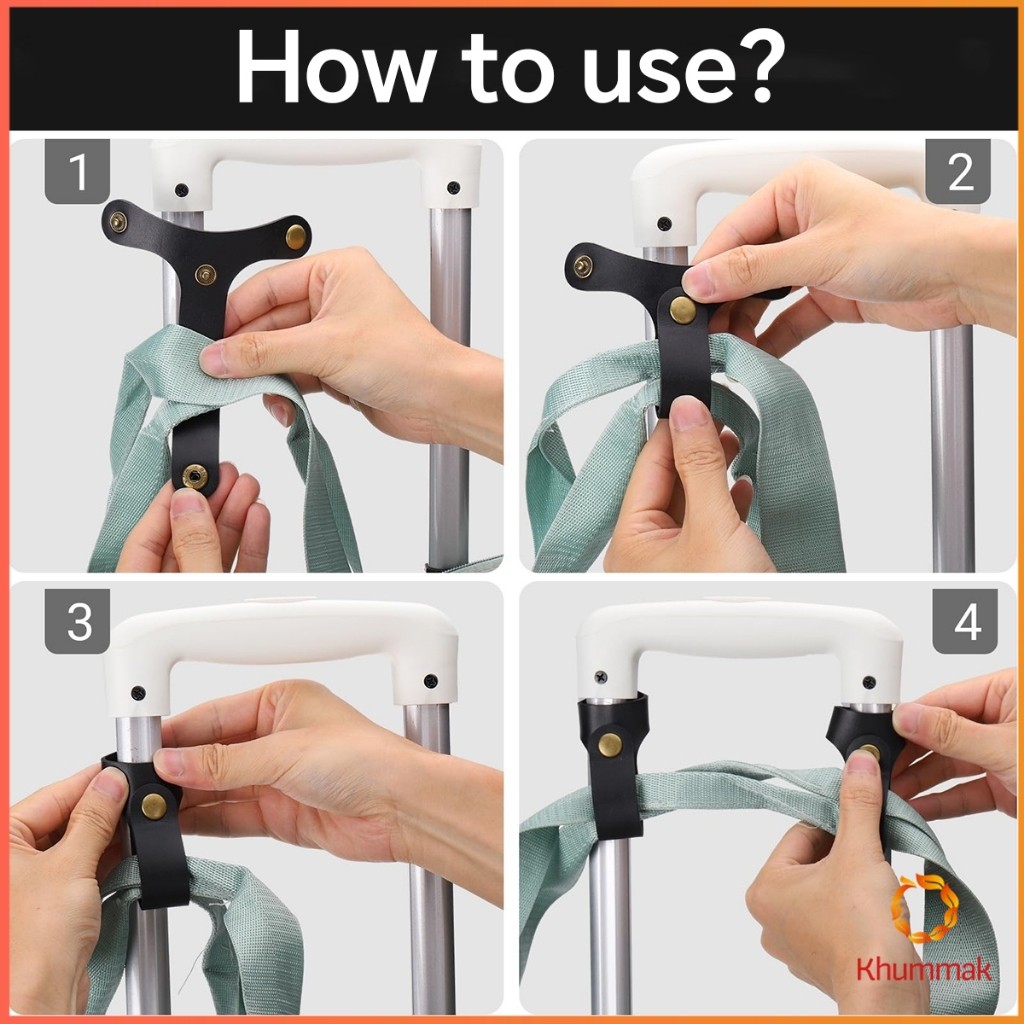 How to use?

1

2

3

4

Khummak