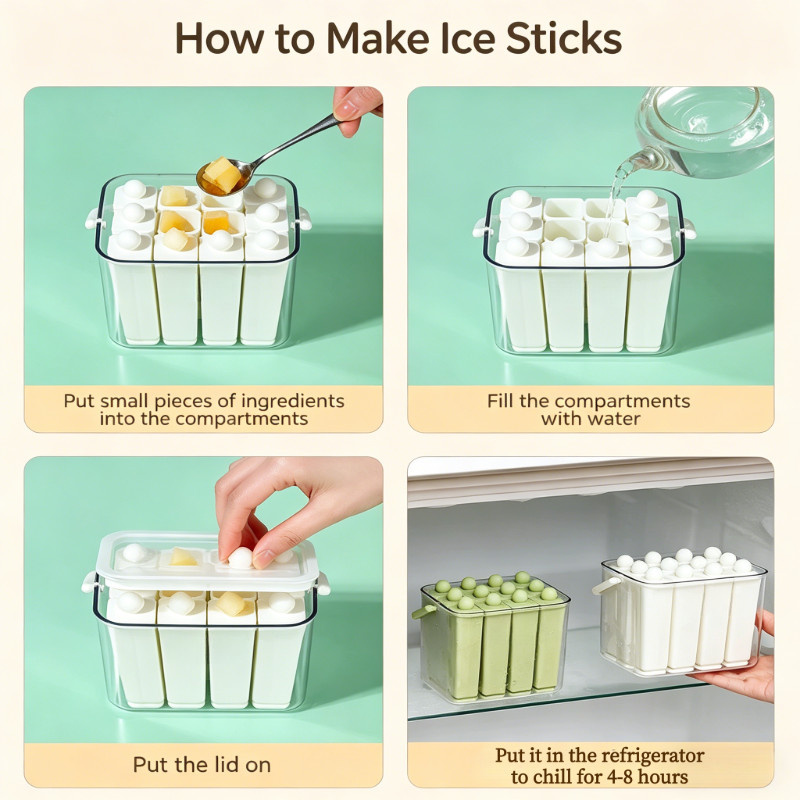 How to Make Ice Sticks

Put small pieces of ingredients into the compartments

Fill the compartments with water

Put the lid on

Put it in the refrigerator to chill for 4-8 hours