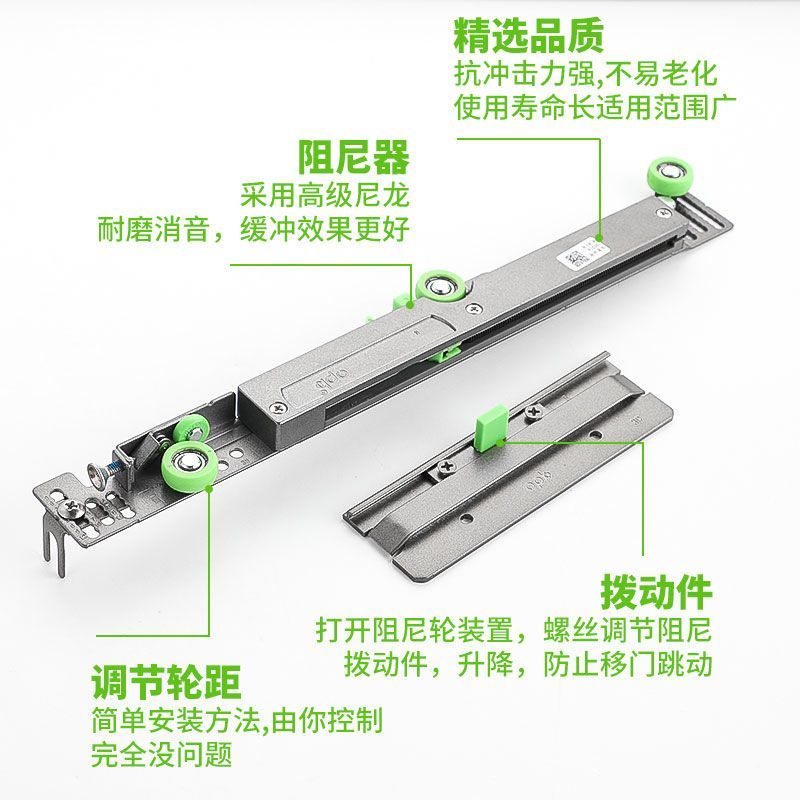 精选品质
抗冲击力强,不易老化
使用寿命长适用范围广

阻尼器
采用高级尼龙
耐磨消音，缓冲效果更好

拨动件
打开阻尼轮装置，螺丝调节阻尼
拨动件，升降，防止移门跳动

调节轮距
简单安装方法,由你控制
完全没问题