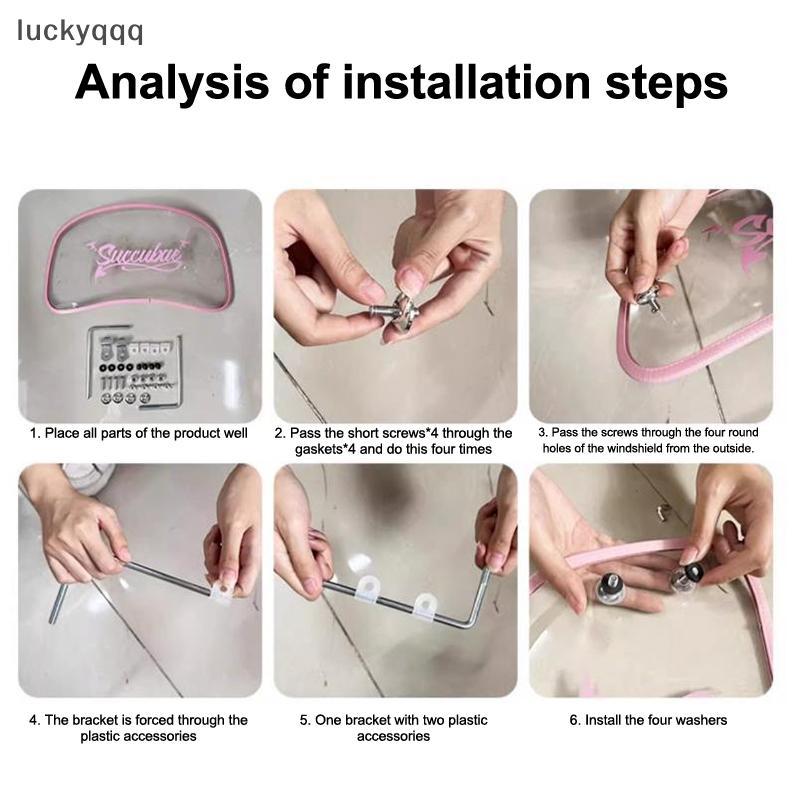 luckyqqq

Analysis of installation steps

Succubus

1. Place all parts of the product well

2. Pass the short screws*4 through the gaskets*4 and do this four times

3. Pass the screws through the four round holes of the windshield from the outside.

4. The bracket is forced through the plastic accessories

5. One bracket with two plastic accessories

6. Install the four washers