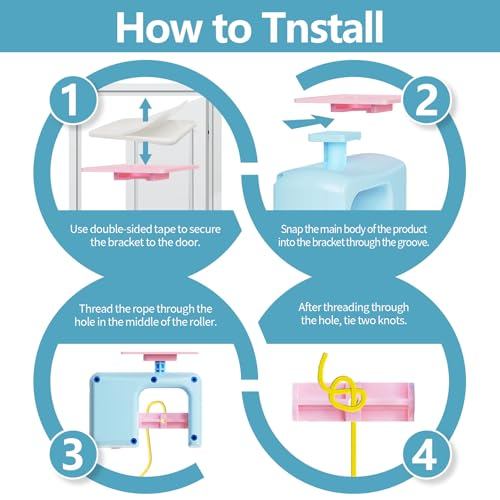 How to Tnstall

1

Use double-sided tape to secure the bracket to the door.

2

Snap the main body of the product into the bracket through the groove.

Thread the rope through the hole in the middle of the roller.

3

After threading through the hole, tie two knots.

4