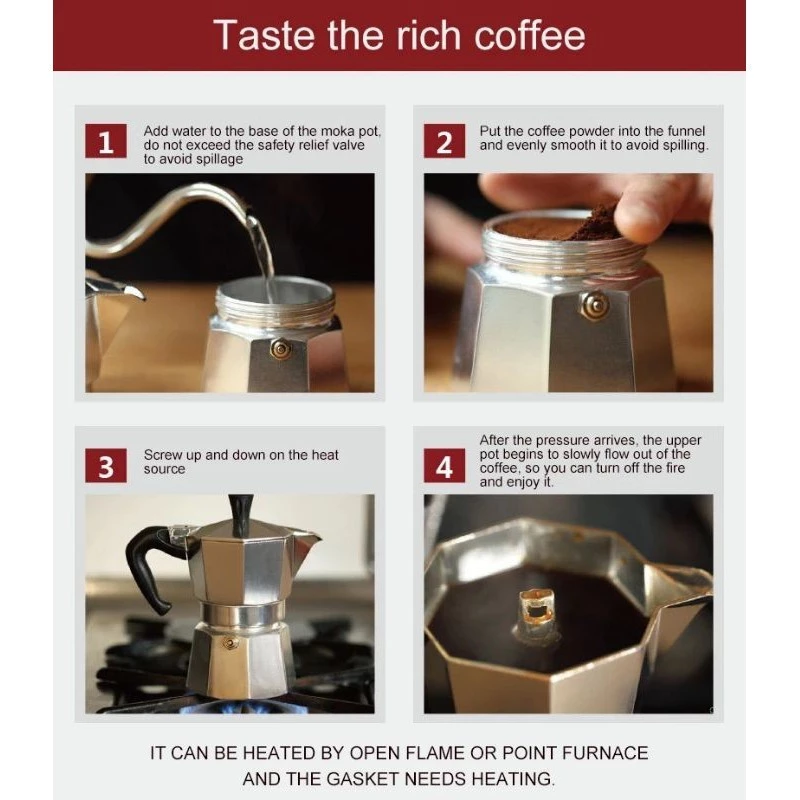 Taste the rich coffee

1 Add water to the base of the moka pot, do not exceed the safety relief valve to avoid spillage

2 Put the coffee powder into the funnel and evenly smooth it to avoid spilling.

3 Screw up and down on the heat source

4 After the pressure arrives, the upper pot begins to slowly flow out of the coffee, so you can turn off the fire and enjoy it.

IT CAN BE HEATED BY OPEN FLAME OR POINT FURNACE AND THE GASKET NEEDS HEATING.