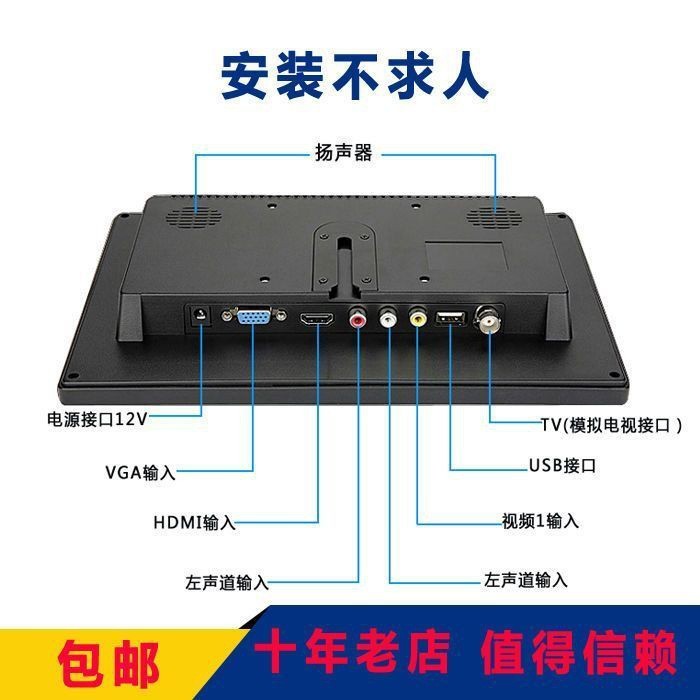 安装不求人

扬声器

电源接口12V

VGA输入

HDMI输入

左声道输入

TV(模拟电视接口)

USB接口

视频1输入

左声道输入

包邮

十年老店 值得信赖