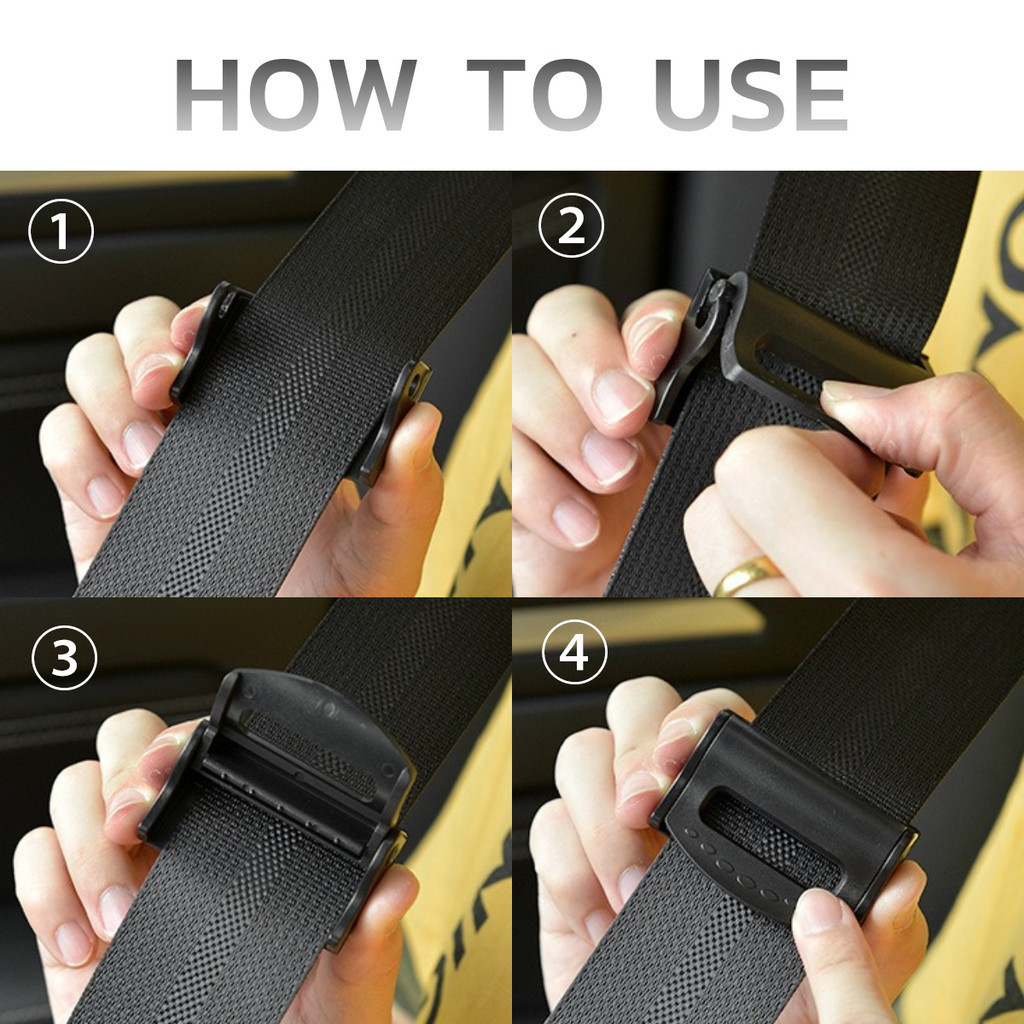 HOW TO USE

①

②

③

④