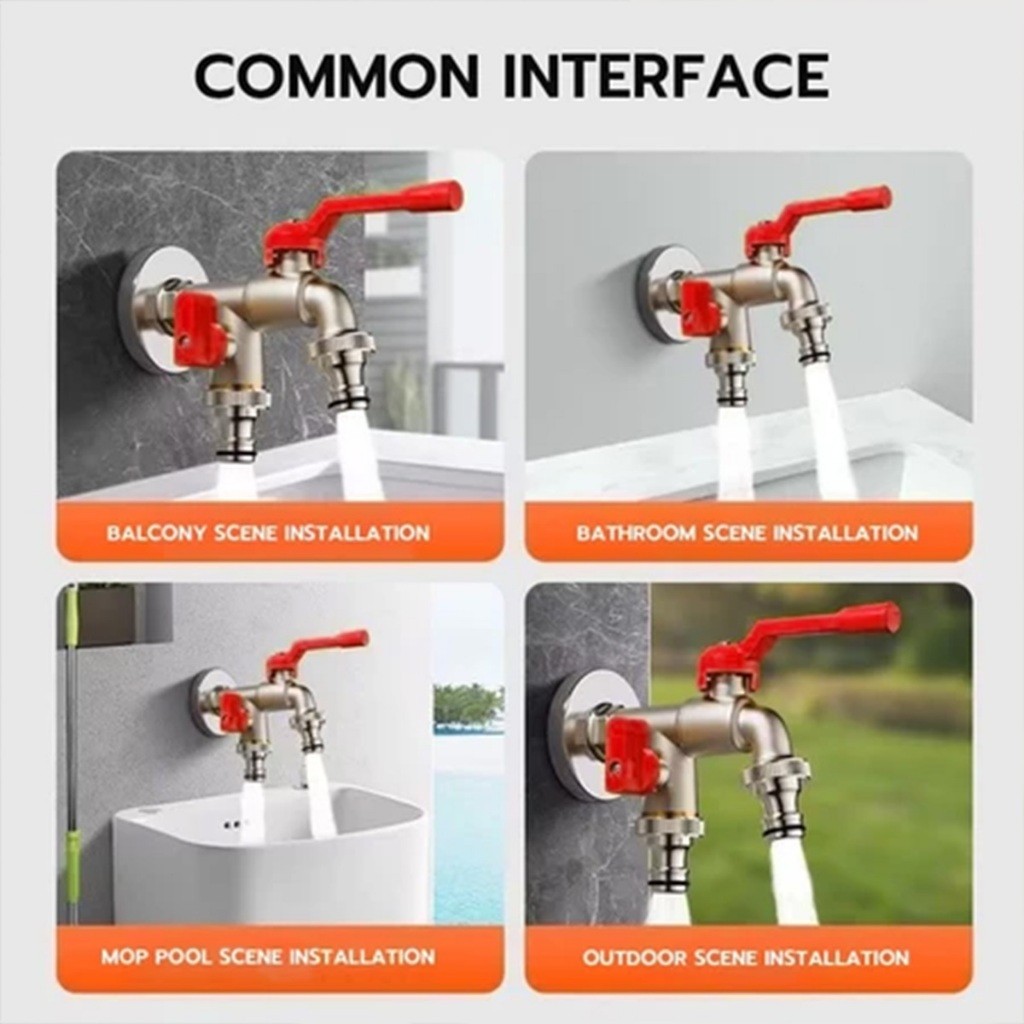 COMMON INTERFACE

BALCONY SCENE INSTALLATION

BATHROOM SCENE INSTALLATION

MOP POOL SCENE INSTALLATION

OUTDOOR SCENE INSTALLATION