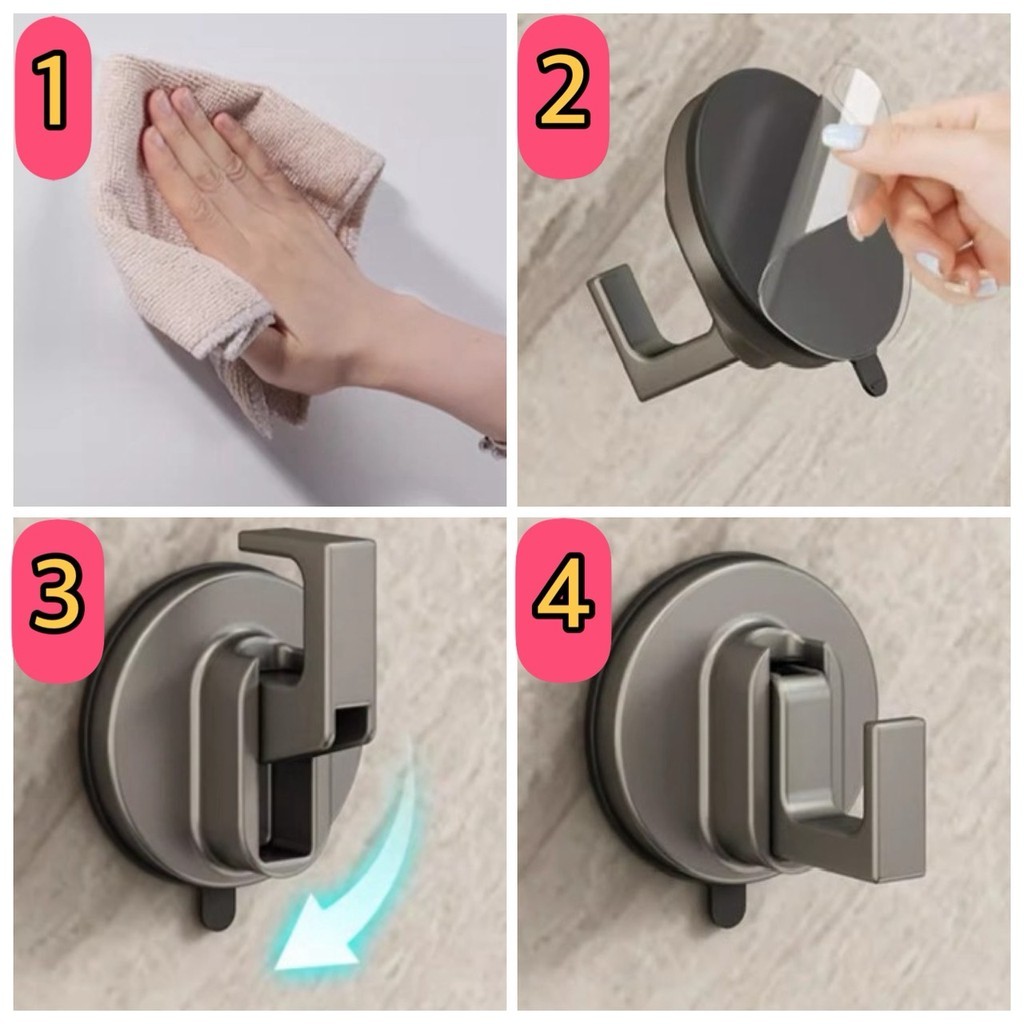 1

2

3

4