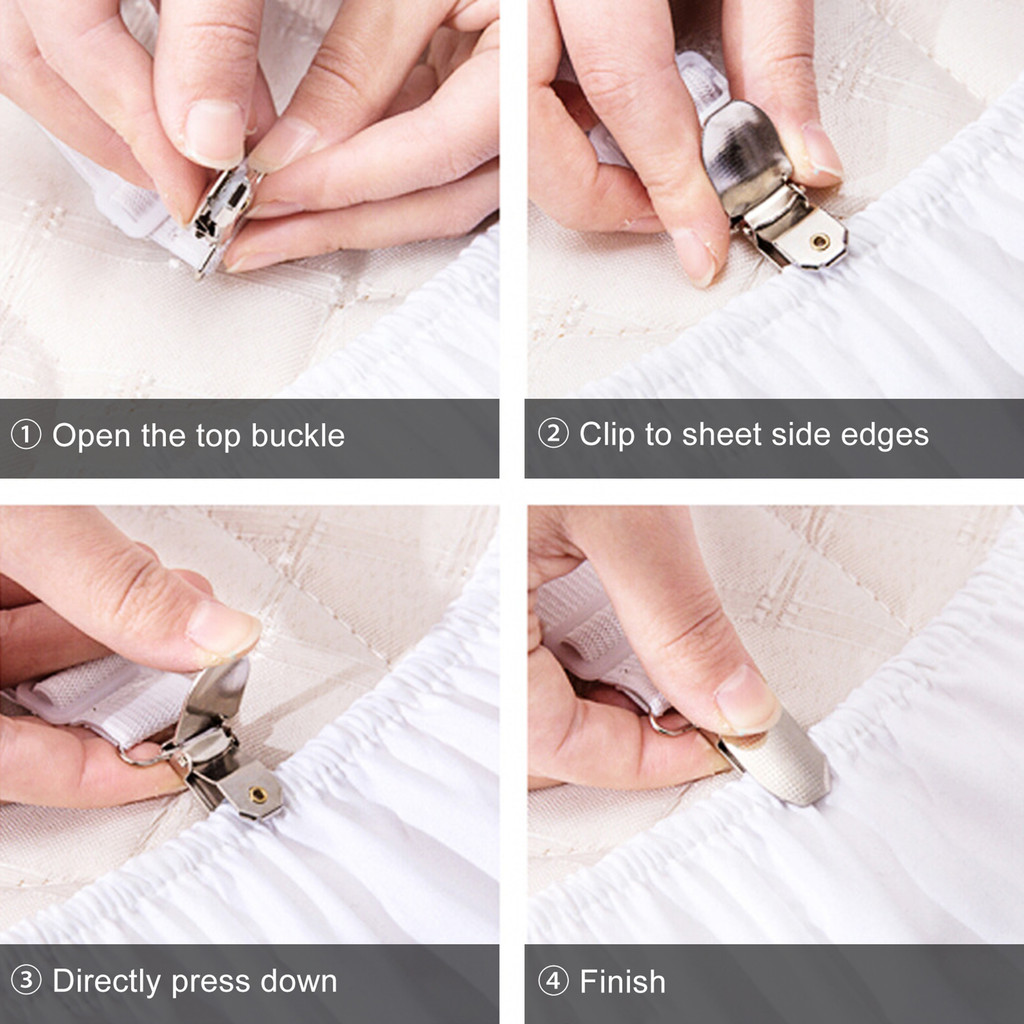 ① Open the top buckle

② Clip to sheet side edges

③ Directly press down

④ Finish