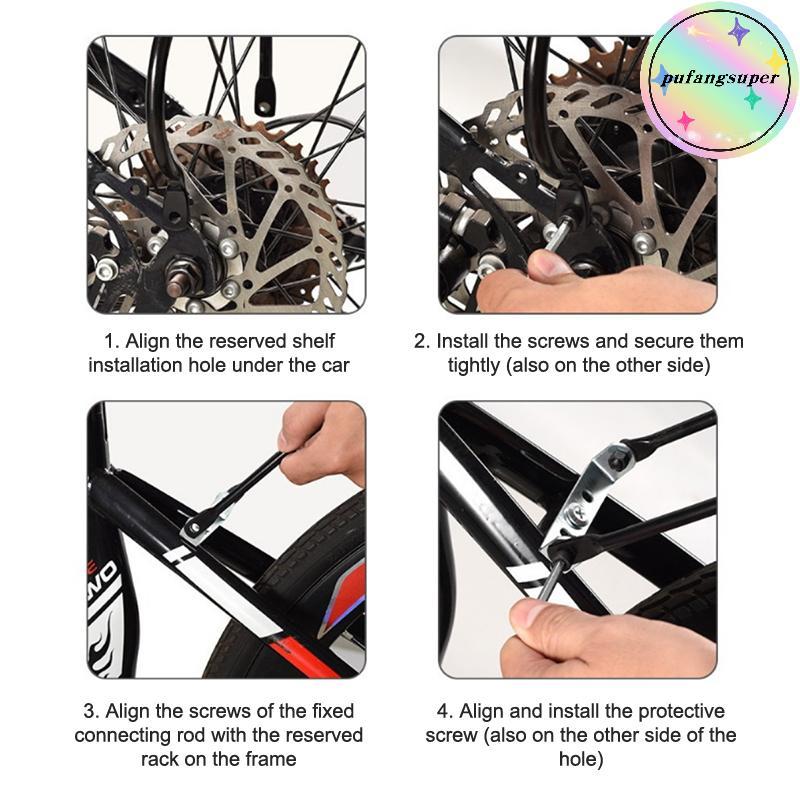 pufangsuper

1. Align the reserved shelf installation hole under the car

2. Install the screws and secure them tightly (also on the other side)

3. Align the screws of the fixed connecting rod with the reserved rack on the frame

4. Align and install the protective screw (also on the other side of the hole)