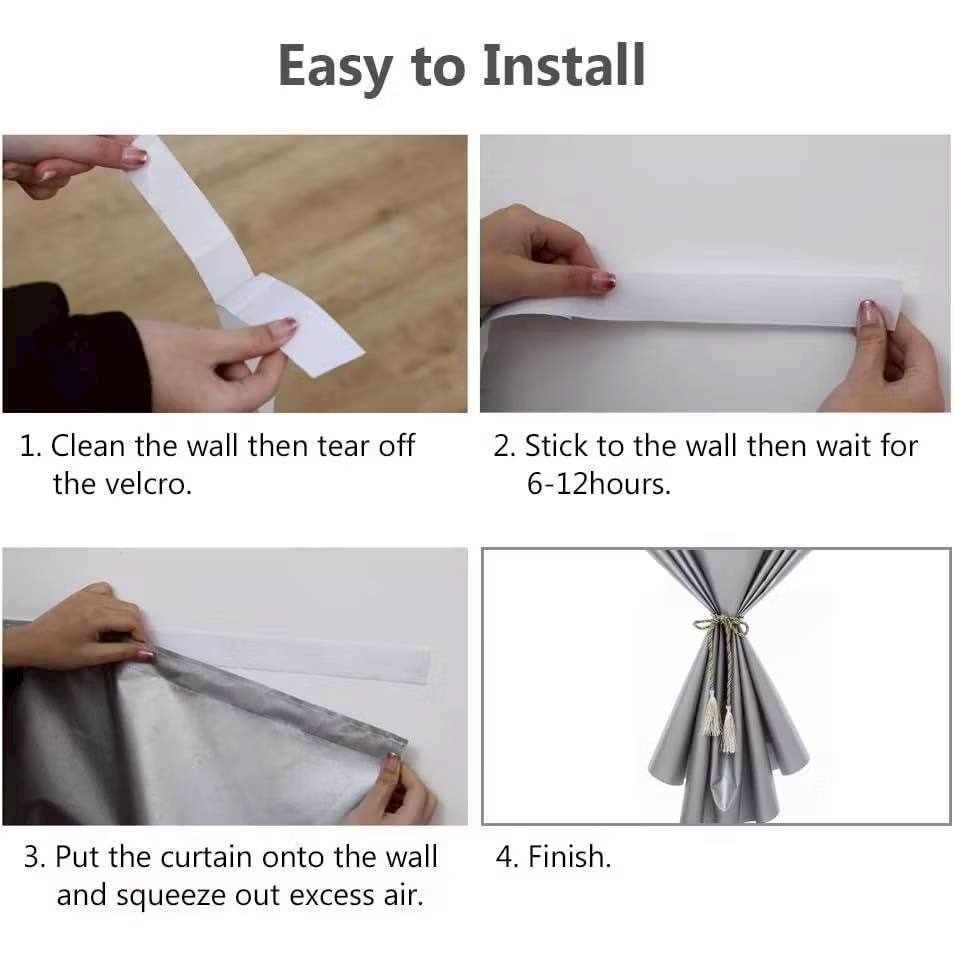 Easy to Install

1. Clean the wall then tear off the velcro.

2. Stick to the wall then wait for 6-12hours.

3. Put the curtain onto the wall and squeeze out excess air.

4. Finish.