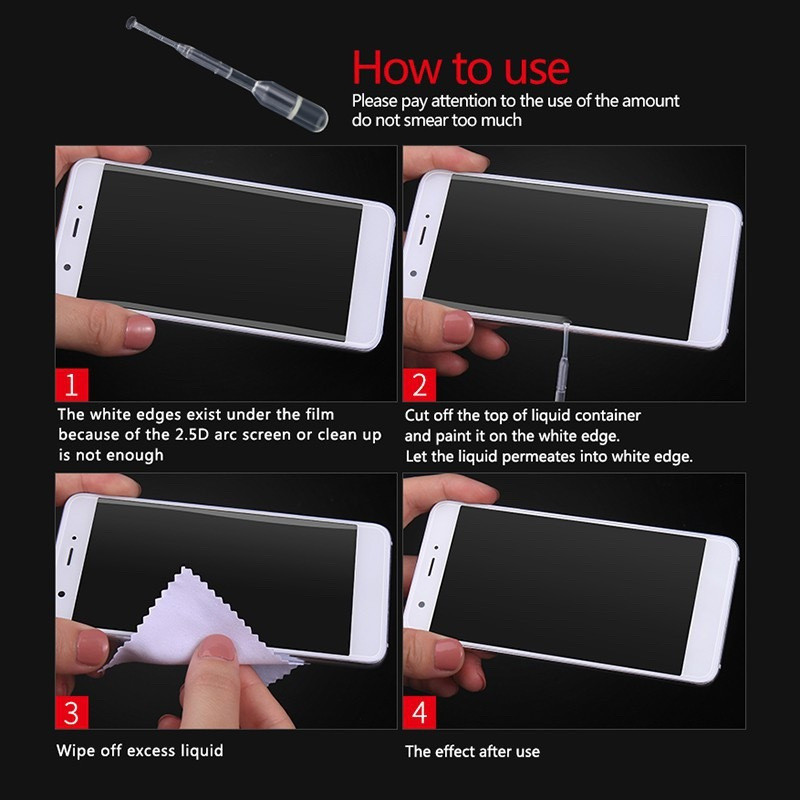 How to use
Please pay attention to the use of the amount do not smear too much

1
The white edges exist under the film because of the 2.5D arc screen or clean up is not enough

2
Cut off the top of liquid container and paint it on the white edge.
Let the liquid permeates into white edge.

3
Wipe off excess liquid

4
The effect after use