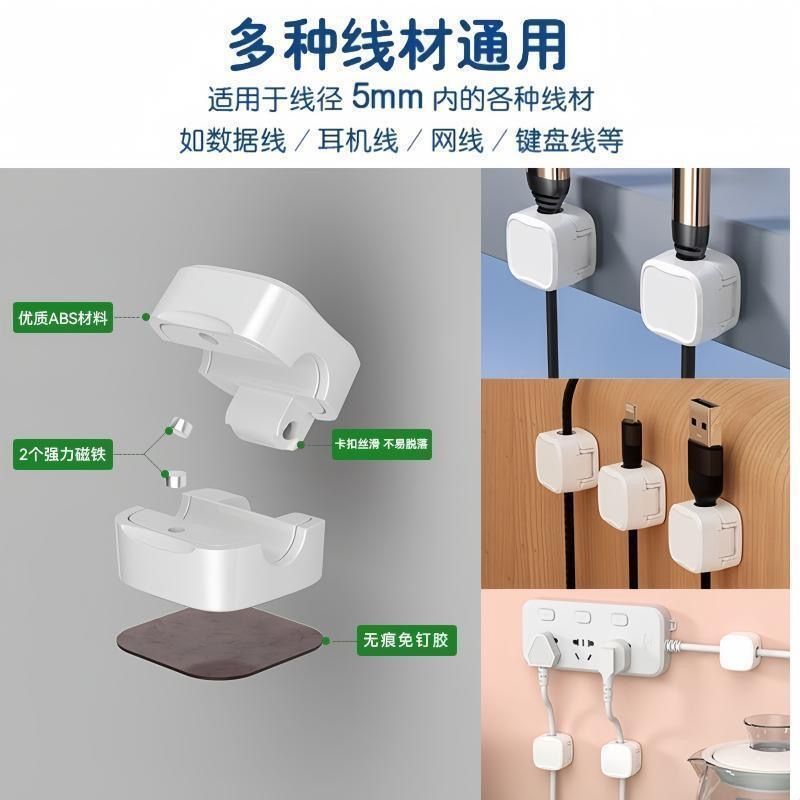 多种线材通用

适用于线径 5mm 内的各种线材

如数据线 / 耳机线 / 网线 / 键盘线等

优质ABS材料

2个强力磁铁

卡扣丝滑 不易脱落

无痕免钉胶