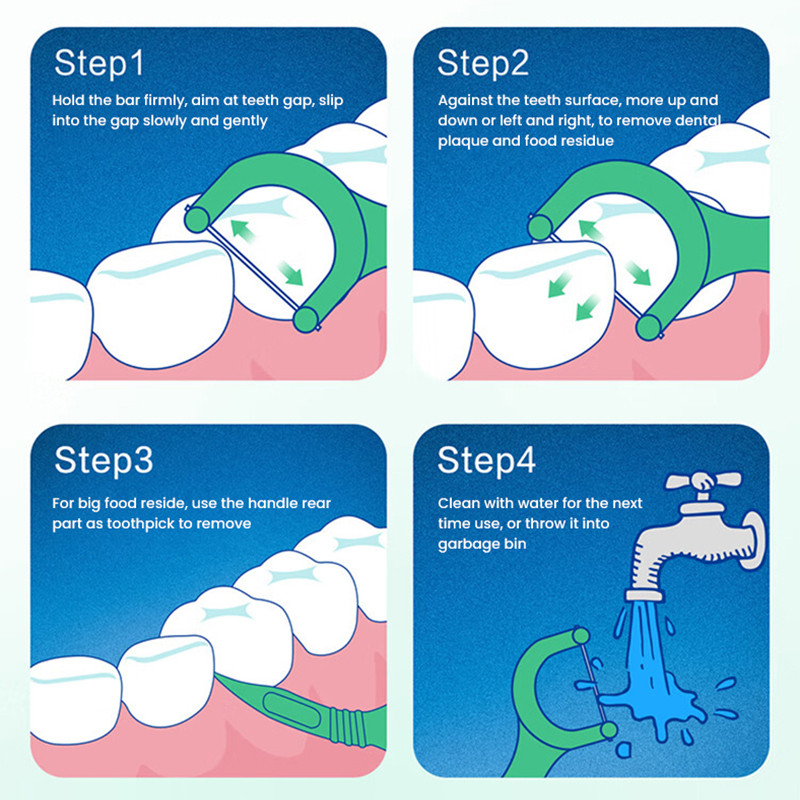 Step1

Hold the bar firmly, aim at teeth gap, slip into the gap slowly and gently

Step2

Against the teeth surface, more up and down or left and right, to remove dental plaque and food residue

Step3

For big food reside, use the handle rear part as toothpick to remove

Step4

Clean with water for the next time use, or throw it into garbage bin