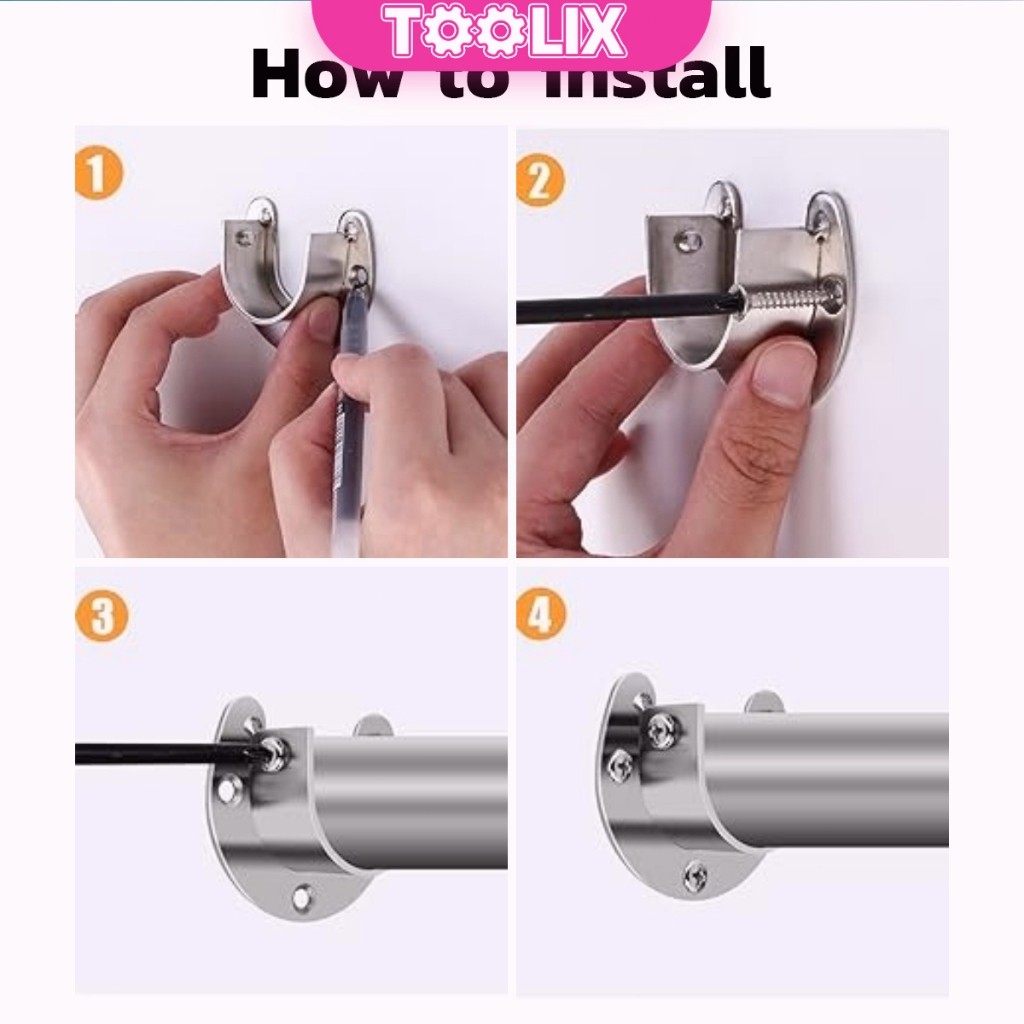 TOOLIX

How to install

1

2

3

4