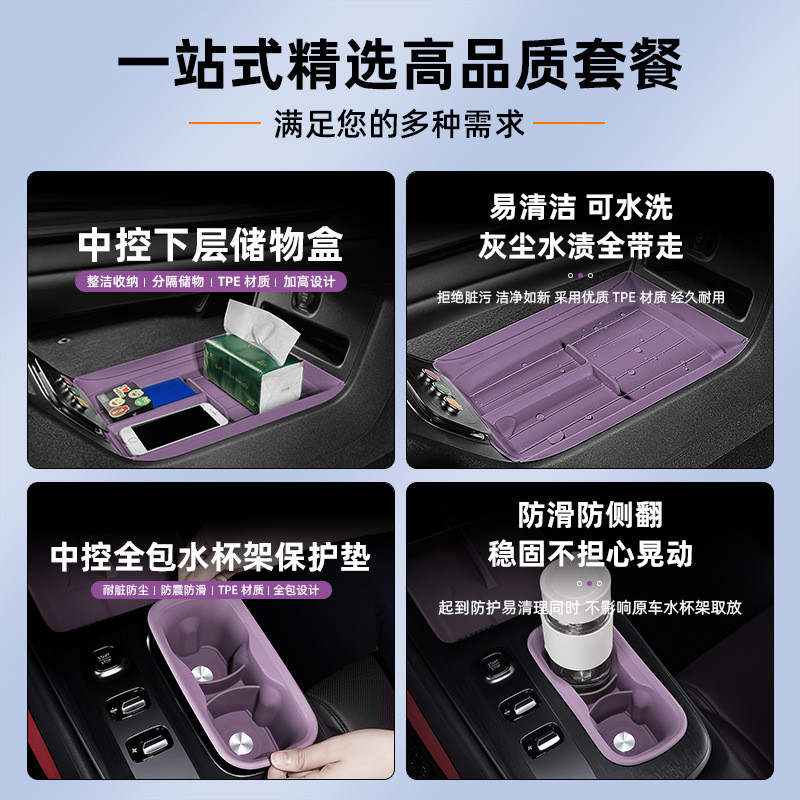 一站式精选高品质套餐

满足您的多种需求

中控下层储物盒

整洁收纳 | 分隔储物 | TPE 材质 | 加高设计

易清洁 可水洗
灰尘水渍全带走

拒绝脏污 洁净如新 采用优质 TPE 材质 经久耐用

中控全包水杯架保护垫

耐脏防尘 | 防震防滑 | TPE 材质 | 全包设计

防滑防侧翻
稳固不担心晃动

起到防护易清理同时 不影响原车水杯架取放