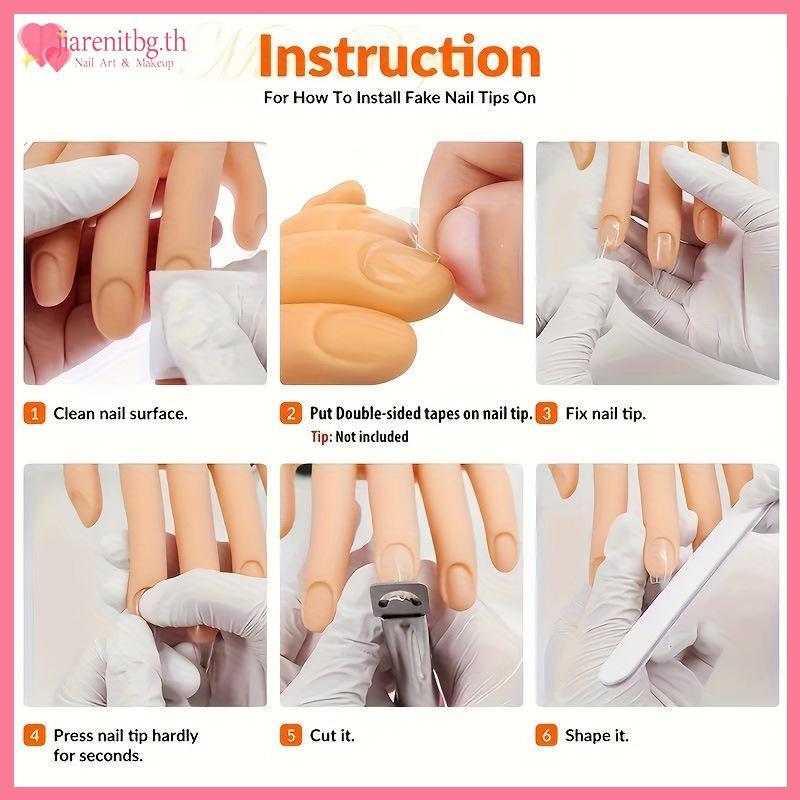 jiarenitbg.th
Nail Art & Makeup

Instruction
For How To Install Fake Nail Tips On

1 Clean nail surface.

2 Put Double-sided tapes on nail tip.
Tip: Not included

3 Fix nail tip.

4 Press nail tip hardly for seconds.

5 Cut it.

6 Shape it.