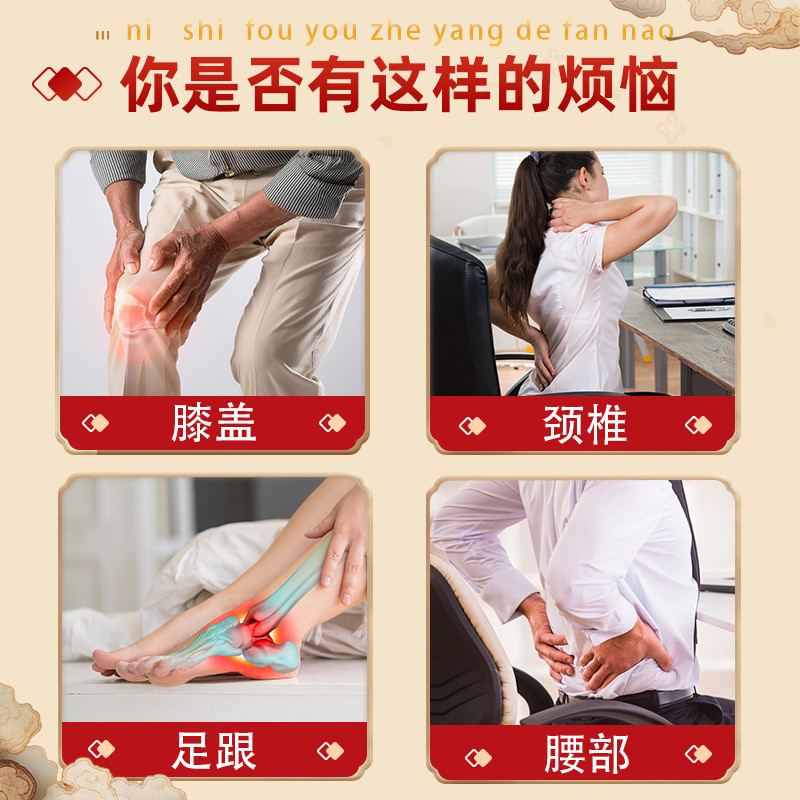 ni shi fou you zhe yang de fan nao

你是否有这样的烦恼

膝盖

颈椎

足跟

腰部