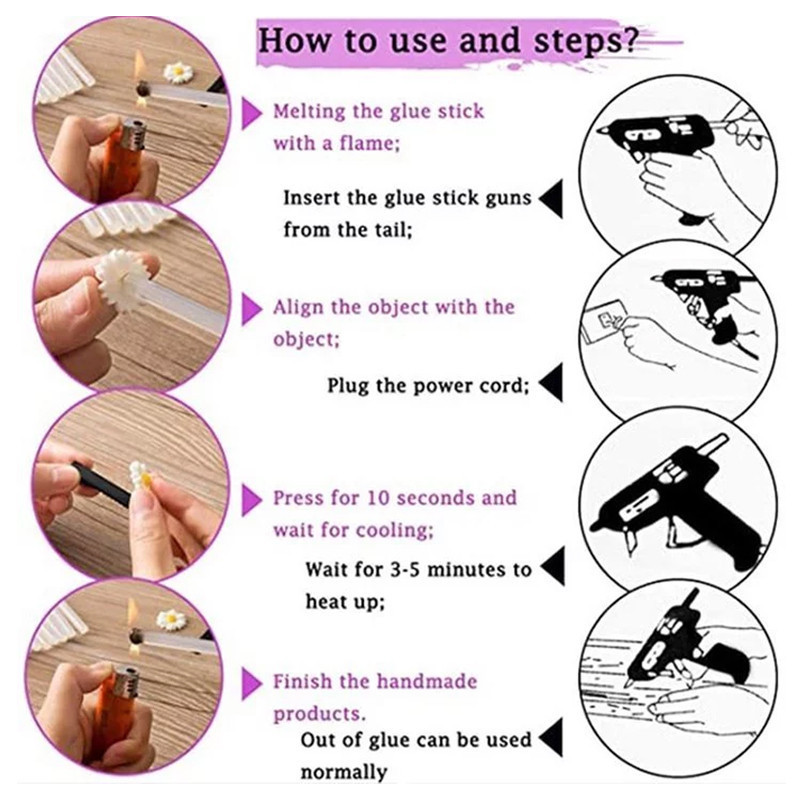 How to use and steps?

Melting the glue stick with a flame;

Insert the glue stick guns from the tail;

Align the object with the object;

Plug the power cord;

Press for 10 seconds and wait for cooling;

Wait for 3-5 minutes to heat up;

Finish the handmade products.

Out of glue can be used normally