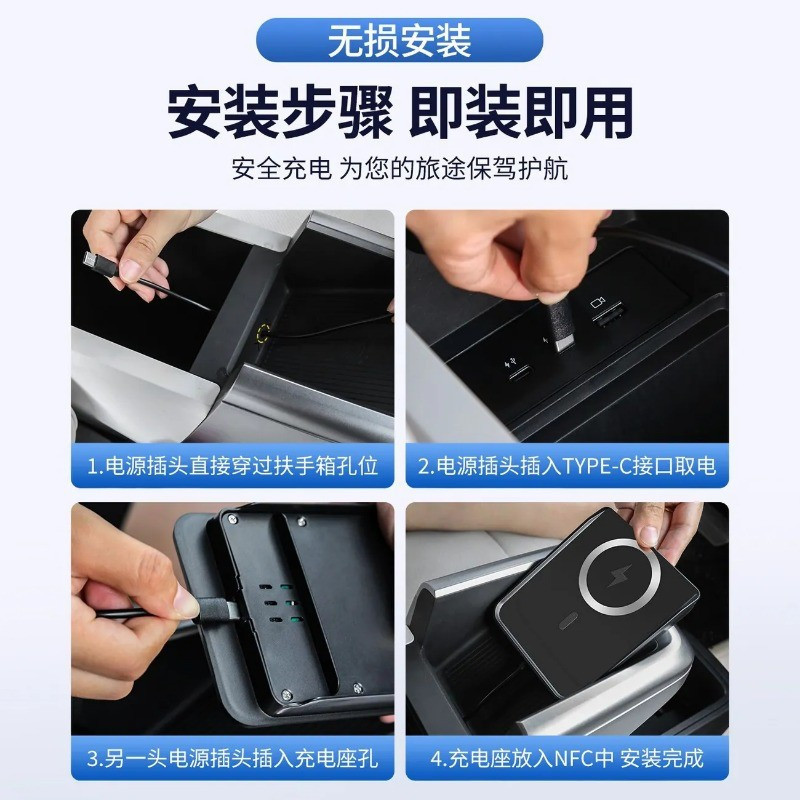 无损安装

安装步骤 即装即用

安全充电 为您的旅途保驾护航

1.电源插头直接穿过扶手箱孔位

2.电源插头插入TYPE-C接口取电

3.另一头电源插头插入充电座孔

4.充电座放入NFC中 安装完成