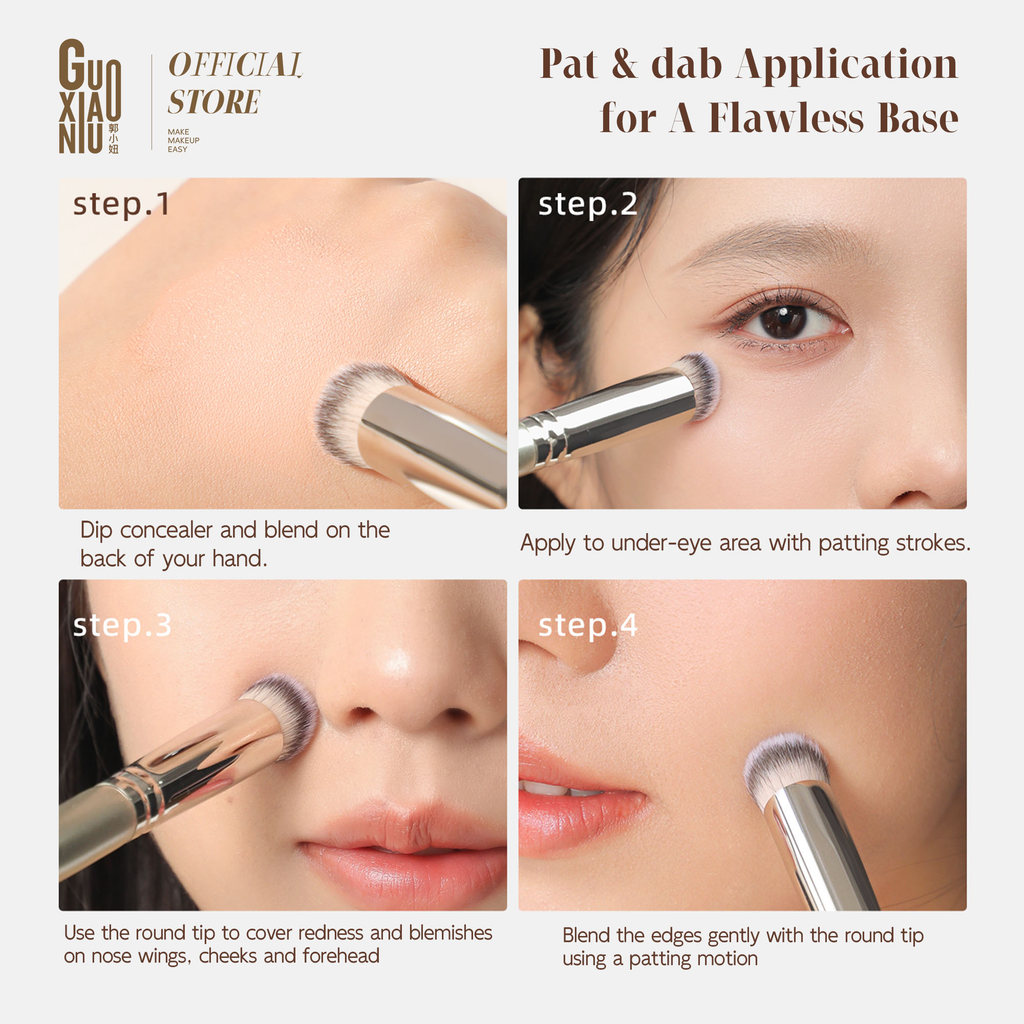 GUO XIAO NIU 郭小妞

OFFICIAL STORE

MAKE MAKEUP EASY

Pat & dab Application for A Flawless Base

step.1

Dip concealer and blend on the back of your hand.

step.2

Apply to under-eye area with patting strokes.

step.3

Use the round tip to cover redness and blemishes on nose wings, cheeks and forehead

step.4

Blend the edges gently with the round tip using a patting motion