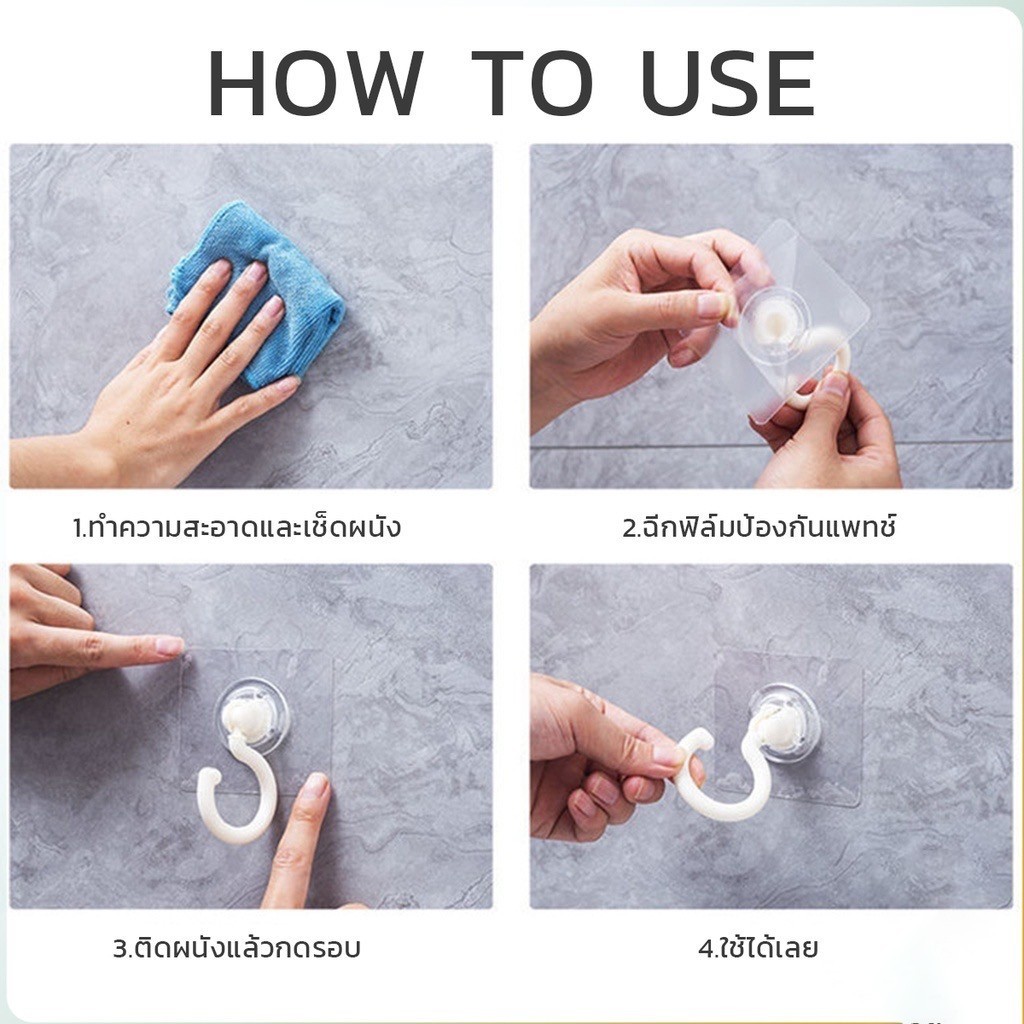 HOW TO USE

1.ทำความสะอาดและเช็ดผนัง

2.ฉีกฟิล์มป้องกันแพทช์

3.ติดผนังแล้วกดรอบ

4.ใช้ได้เลย