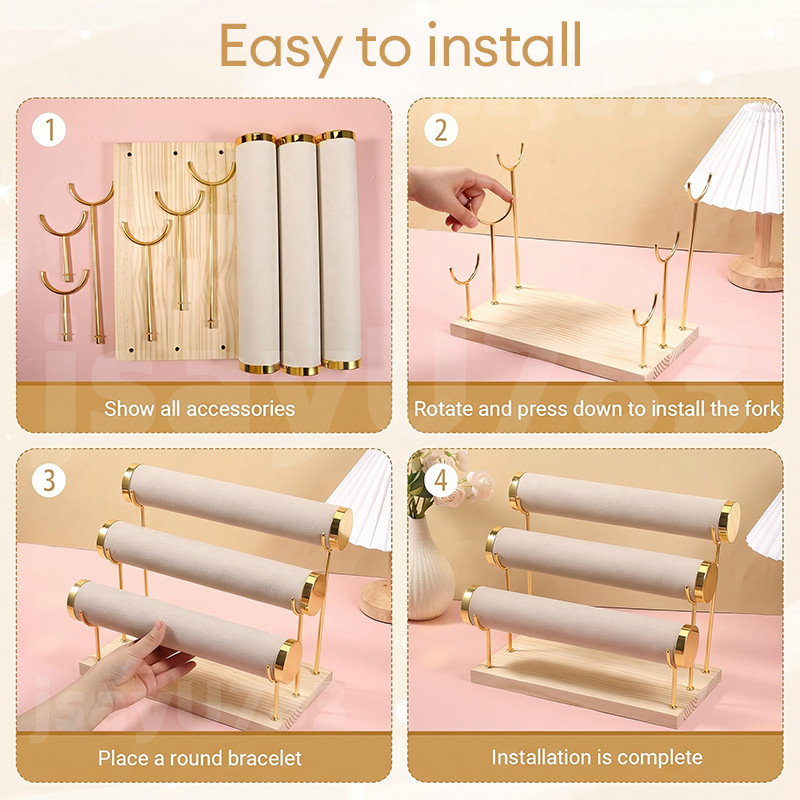 Easy to install

1

Show all accessories

2

Rotate and press down to install the fork

3

Place a round bracelet

4

Installation is complete