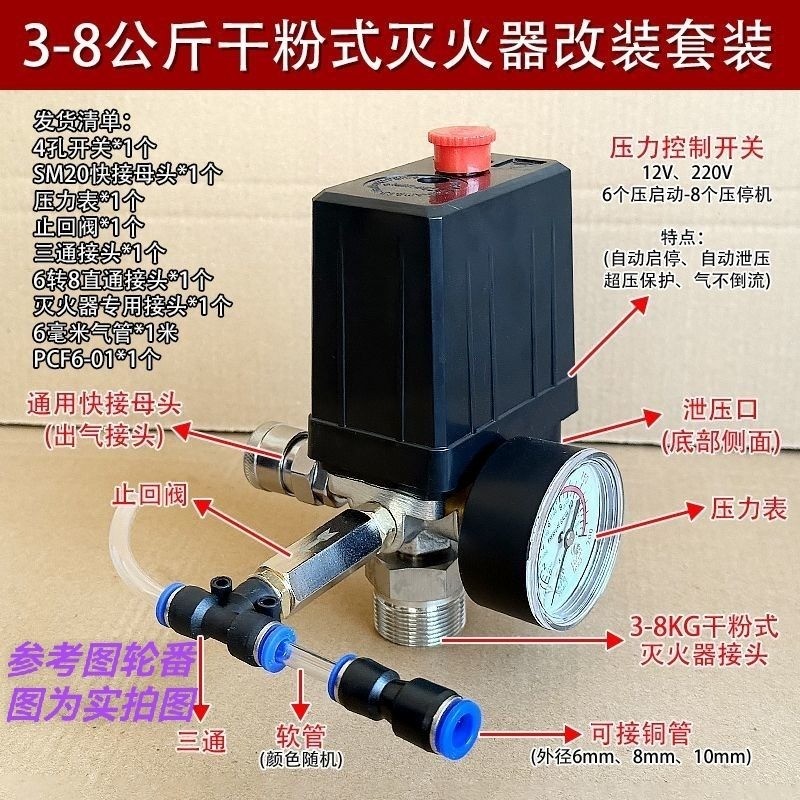 3-8公斤干粉式灭火器改装套装

发货清单：
4孔开关*1个
SM20快接母头*1个
压力表*1个
止回阀*1个
三通接头*1个
6转8直通接头*1个
灭火器专用接头*1个
6毫米气管*1米
PCF6-01*1个

压力控制开关
12V、220V
6个压启动-8个压停机

特点：
(自动启停、自动泄压
超压保护、气不倒流)

通用快接母头
(出气接头)

泄压口
(底部侧面)

止回阀

压力表

3-8KG干粉式
灭火器接头

参考图轮番
图为实拍图

三通

软管
(颜色随机)

可接铜管
(外径6mm、8mm、10mm)