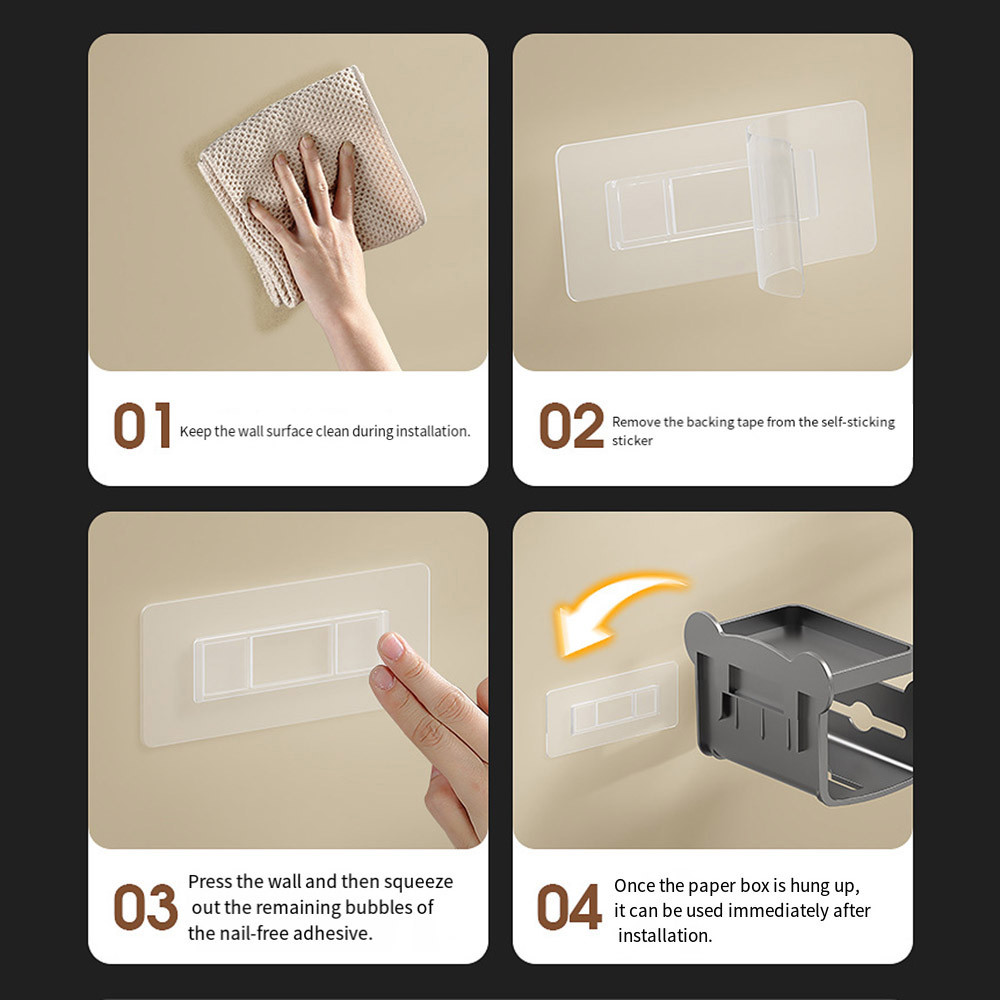 01 Keep the wall surface clean during installation.

02 Remove the backing tape from the self-sticking sticker

03 Press the wall and then squeeze out the remaining bubbles of the nail-free adhesive.

04 Once the paper box is hung up, it can be used immediately after installation.