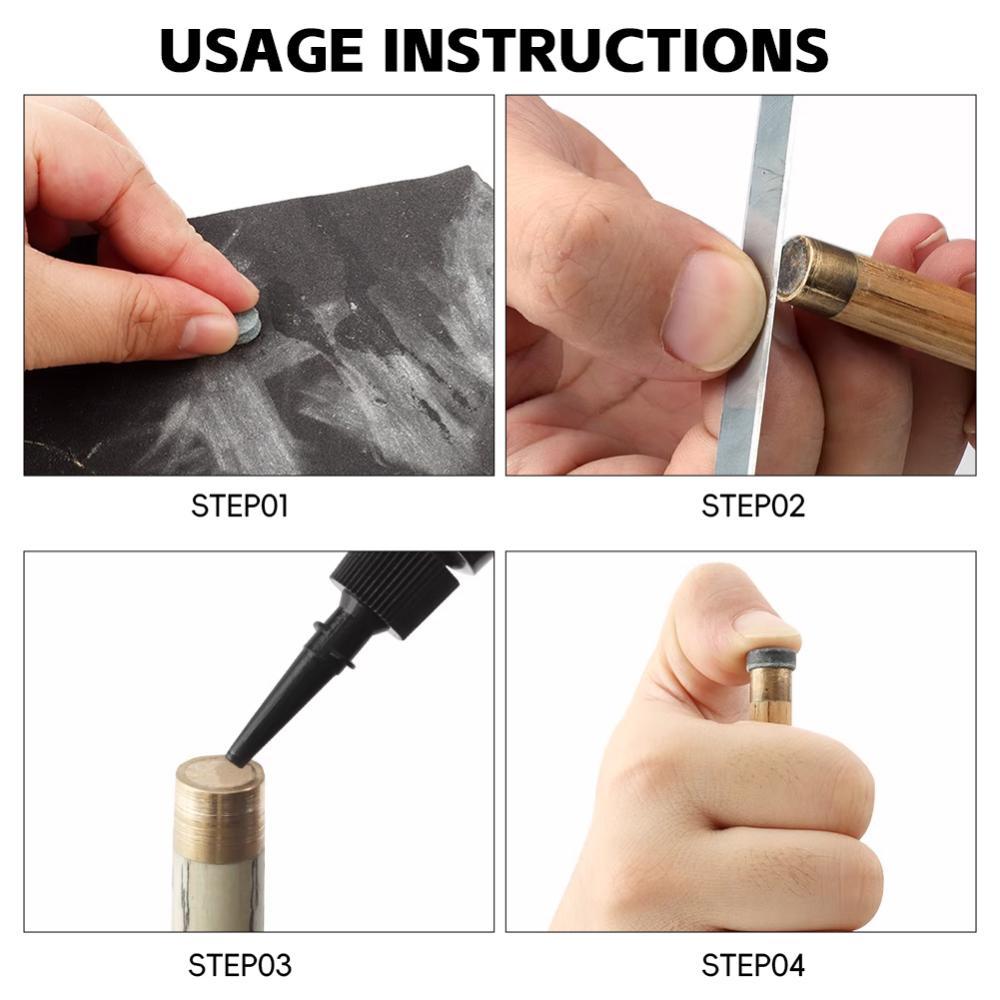 USAGE INSTRUCTIONS

STEP01

STEP02

STEP03

STEP04