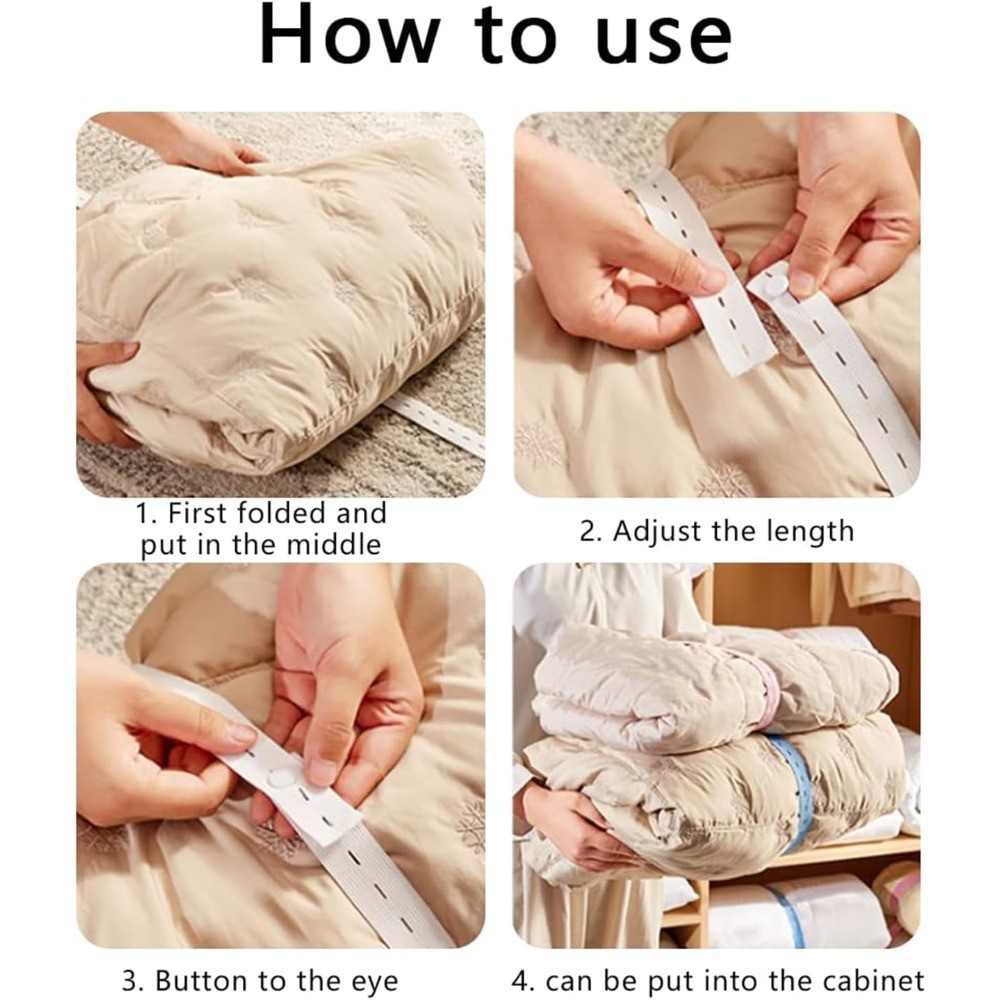 How to use

1. First folded and put in the middle

2. Adjust the length

3. Button to the eye

4. can be put into the cabinet