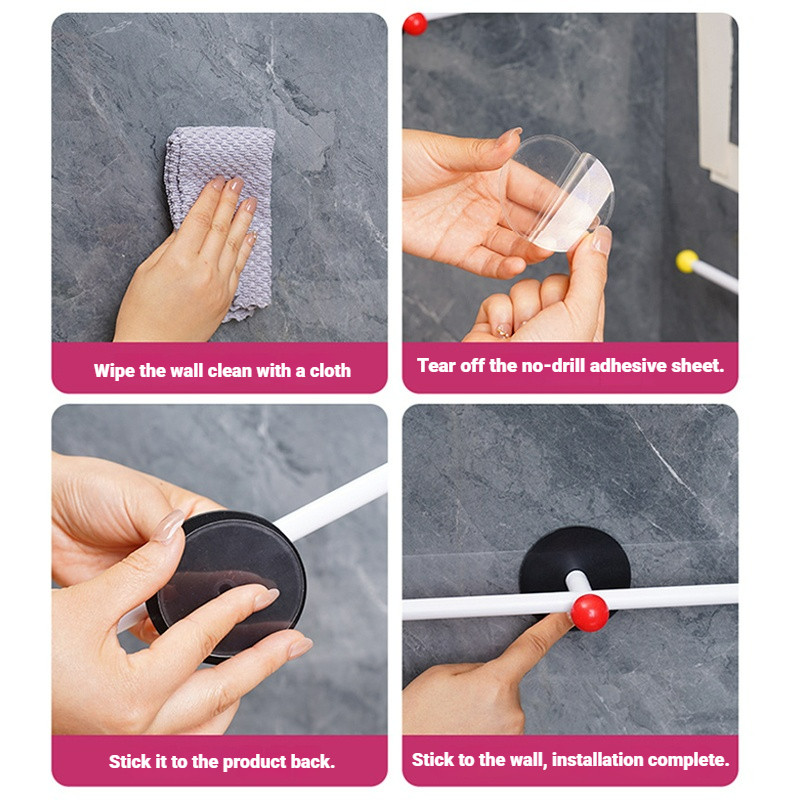 Wipe the wall clean with a cloth

Tear off the no-drill adhesive sheet.

Stick it to the product back.

Stick to the wall, installation complete.