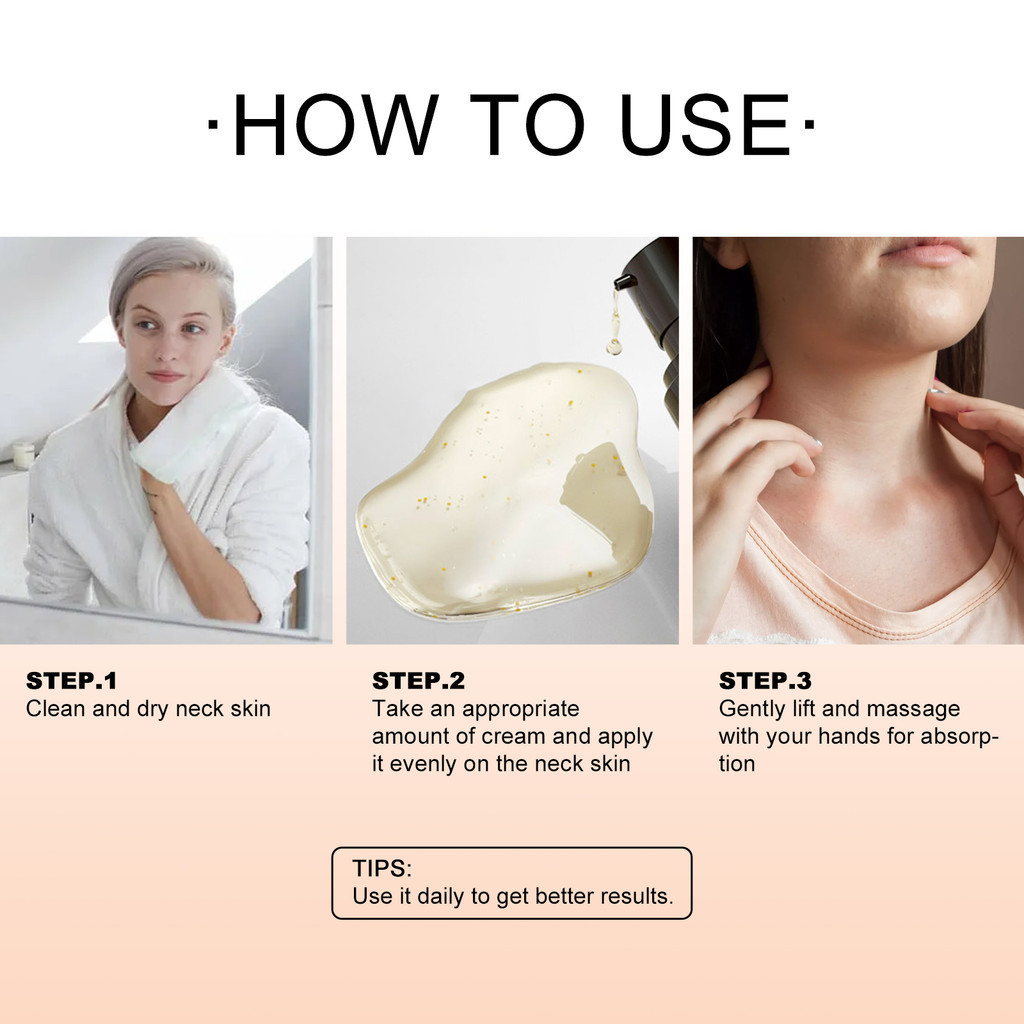 ·HOW TO USE·

STEP.1
Clean and dry neck skin

STEP.2
Take an appropriate amount of cream and apply it evenly on the neck skin

STEP.3
Gently lift and massage with your hands for absorption

TIPS:
Use it daily to get better results.