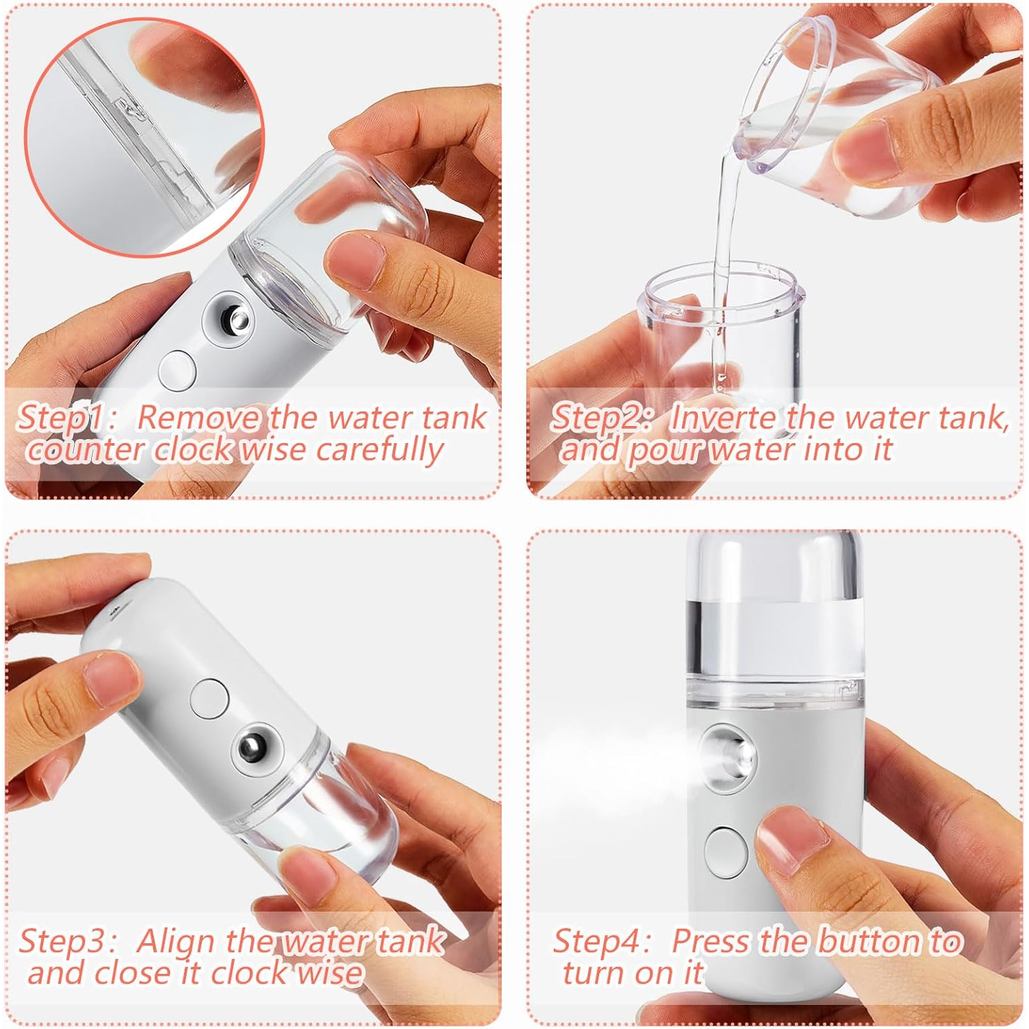 Step1: Remove the water tank counter clock wise carefully

Step2: Inverte the water tank, and pour water into it

Step3: Align the water tank and close it clock wise

Step4: Press the button to turn on it