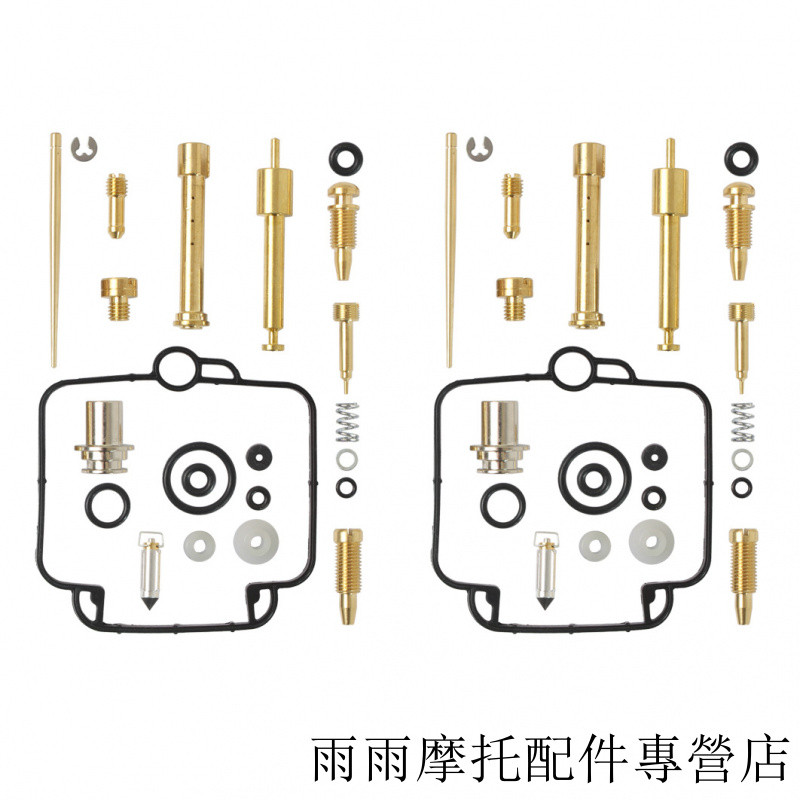 雨雨摩托配件專營店