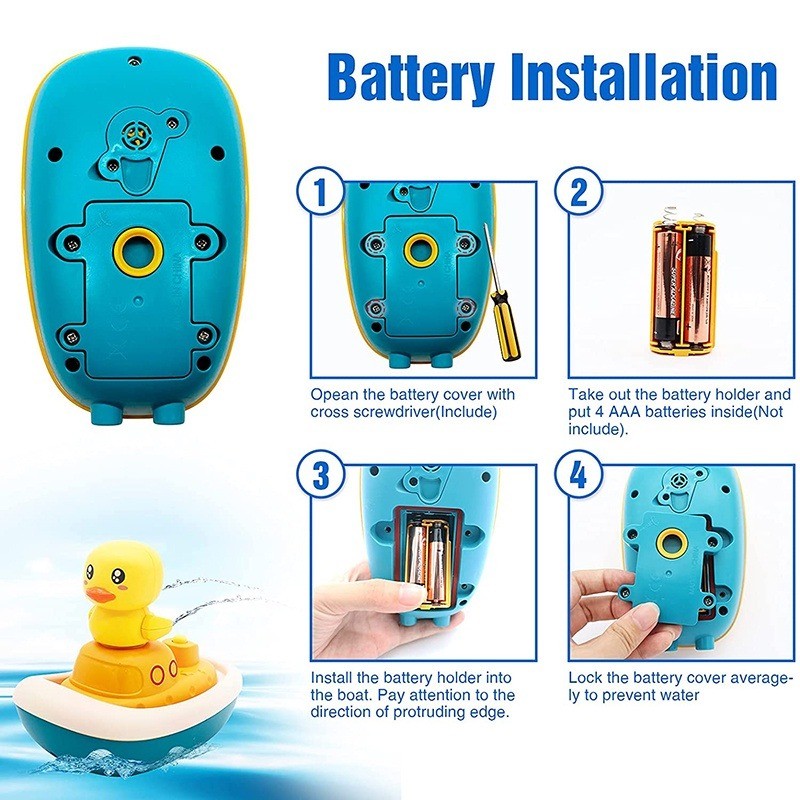 Battery Installation

1

Opean the battery cover with cross screwdriver(Include)

2

Take out the battery holder and put 4 AAA batteries inside(Not include).

3

Install the battery holder into the boat. Pay attention to the direction of protruding edge.

4

Lock the battery cover averagely to prevent water