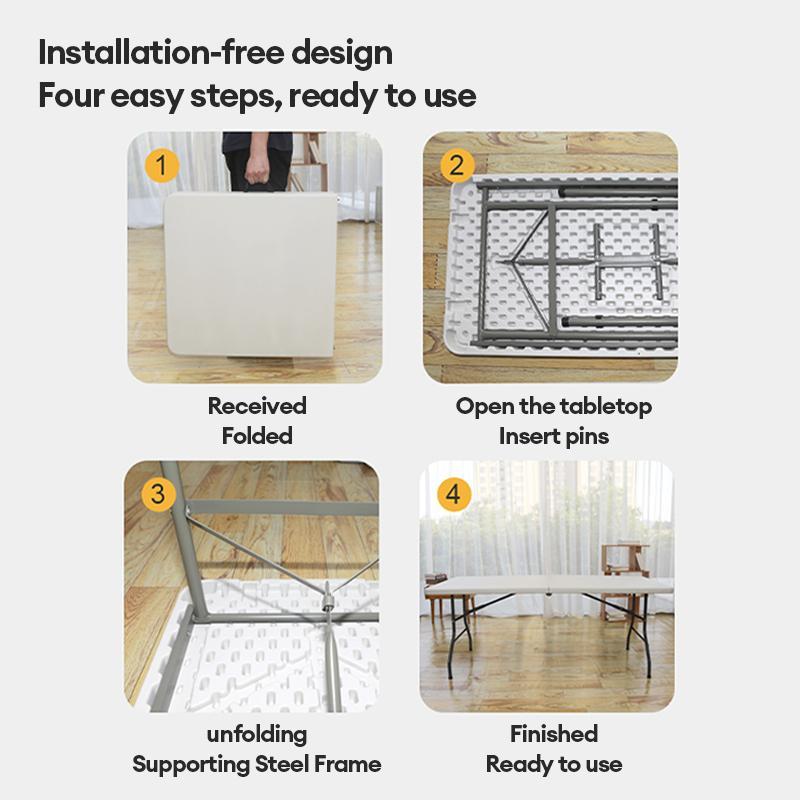 Installation-free design
Four easy steps, ready to use

1

Received
Folded

2

Open the tabletop
Insert pins

3

unfolding
Supporting Steel Frame

4

Finished
Ready to use