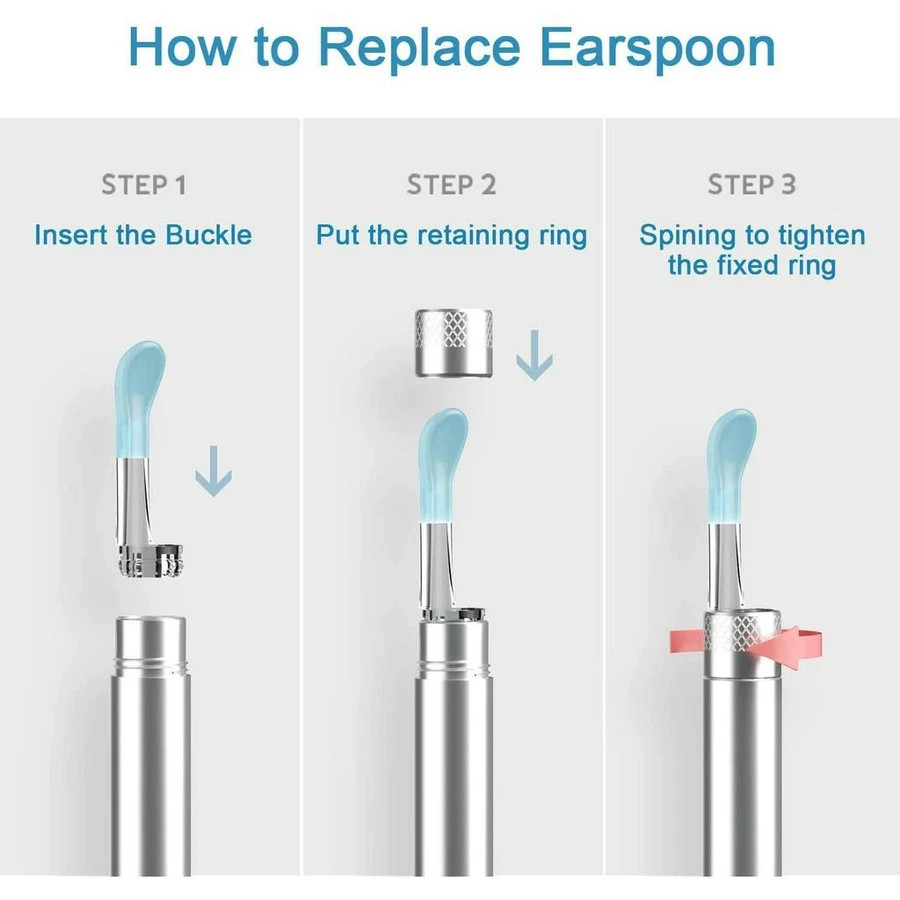 How to Replace Earspoon

STEP 1
Insert the Buckle

STEP 2
Put the retaining ring

STEP 3
Spining to tighten the fixed ring