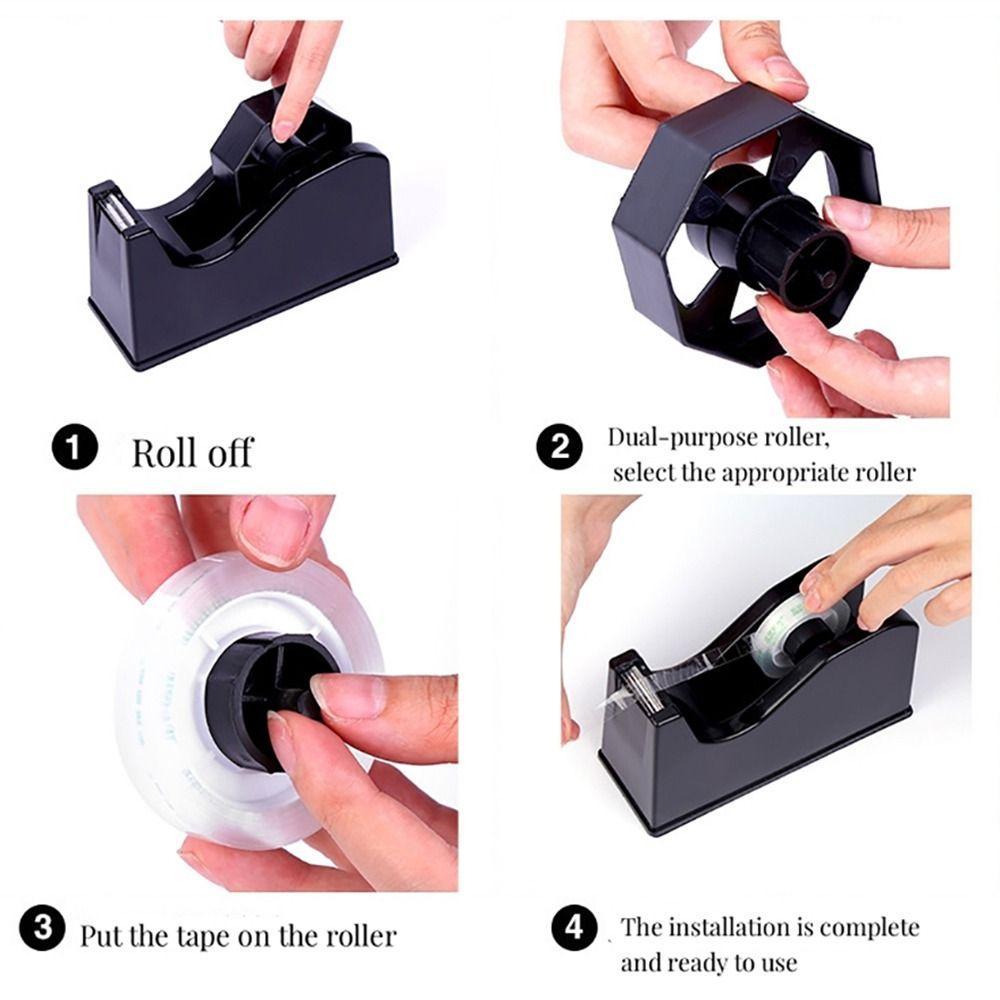 1 Roll off

2 Dual-purpose roller, select the appropriate roller

3 Put the tape on the roller

4 The installation is complete and ready to use